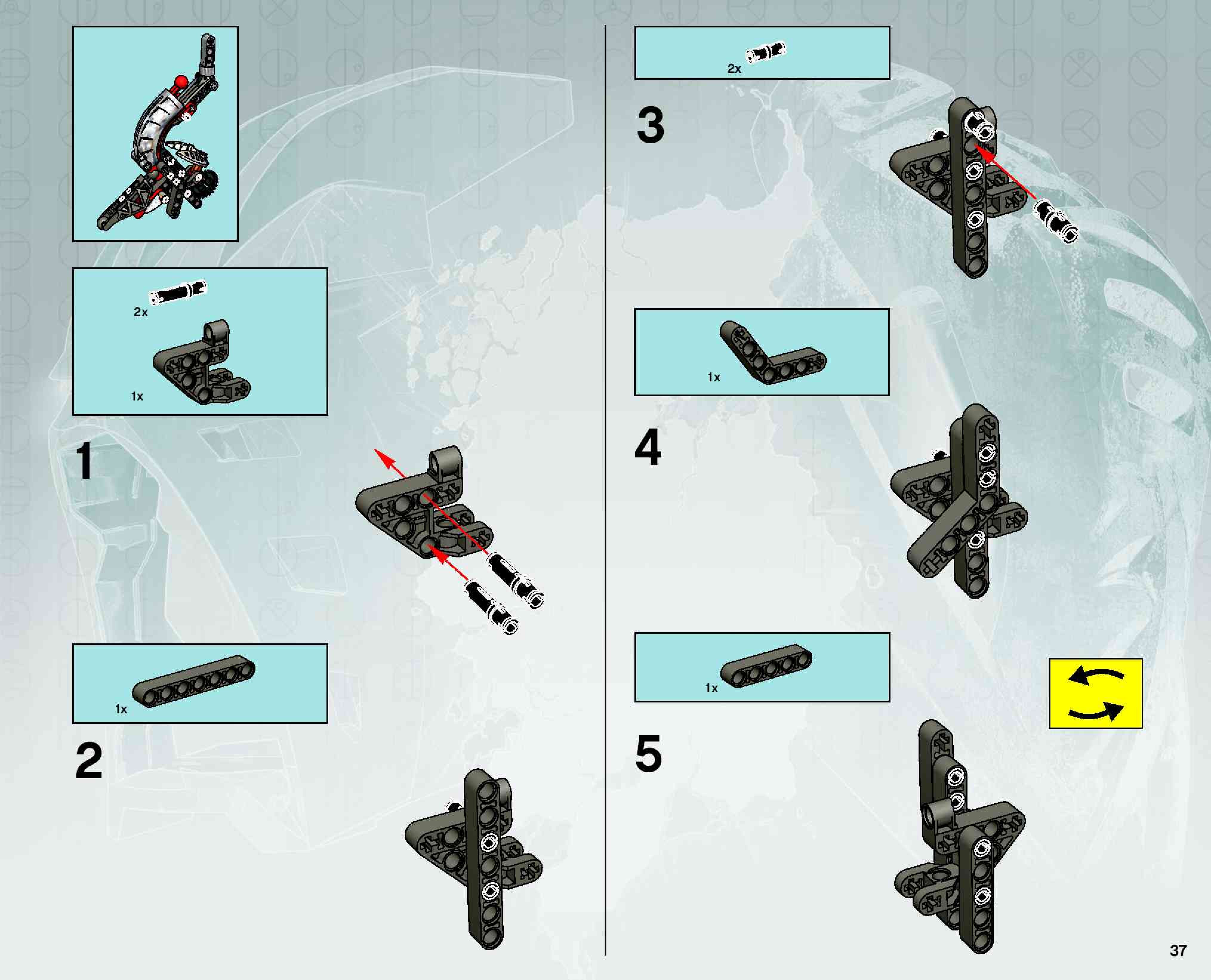 2x

1x

1

1x

2

2x

3

1x

4

1x

5

37