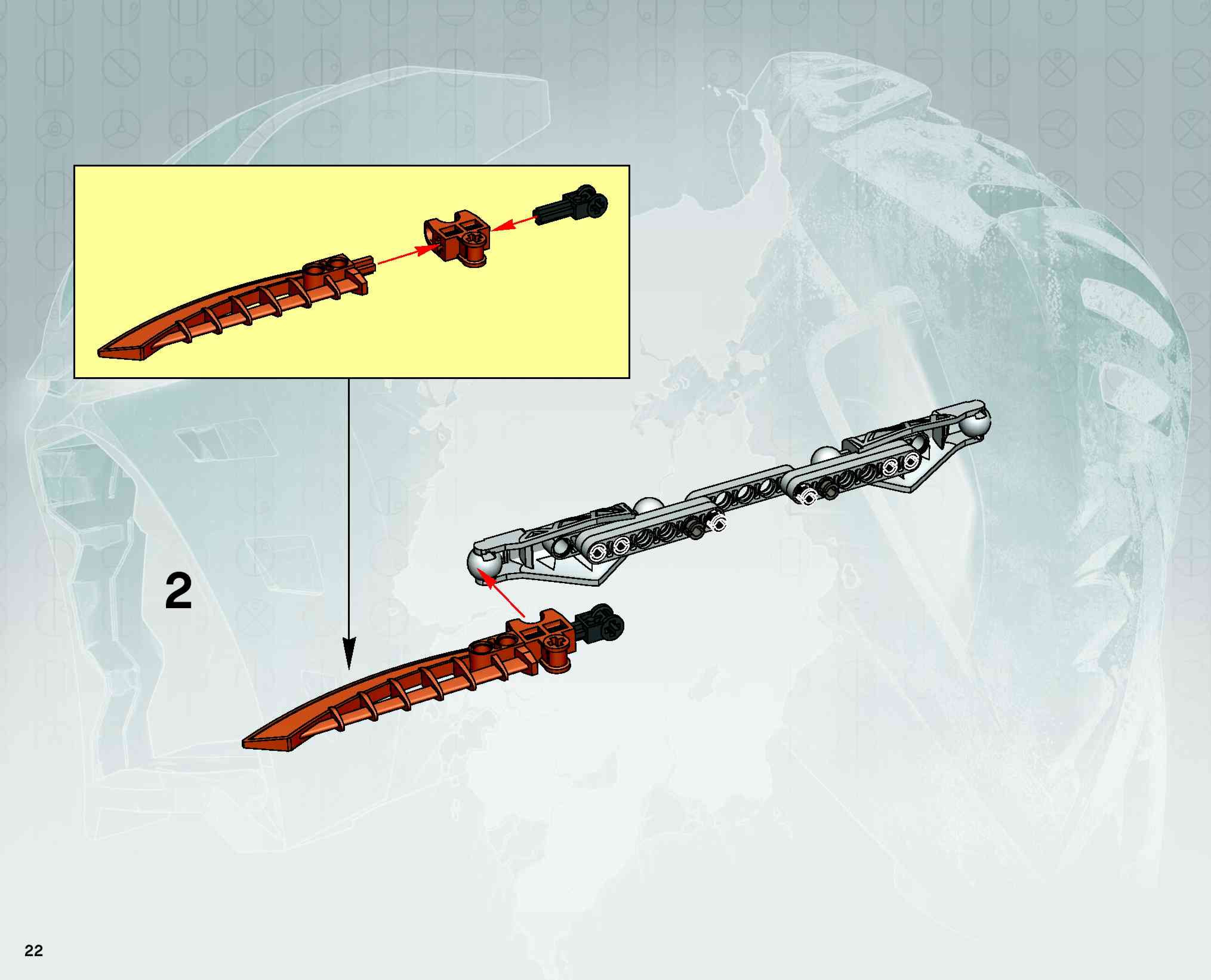 2

22