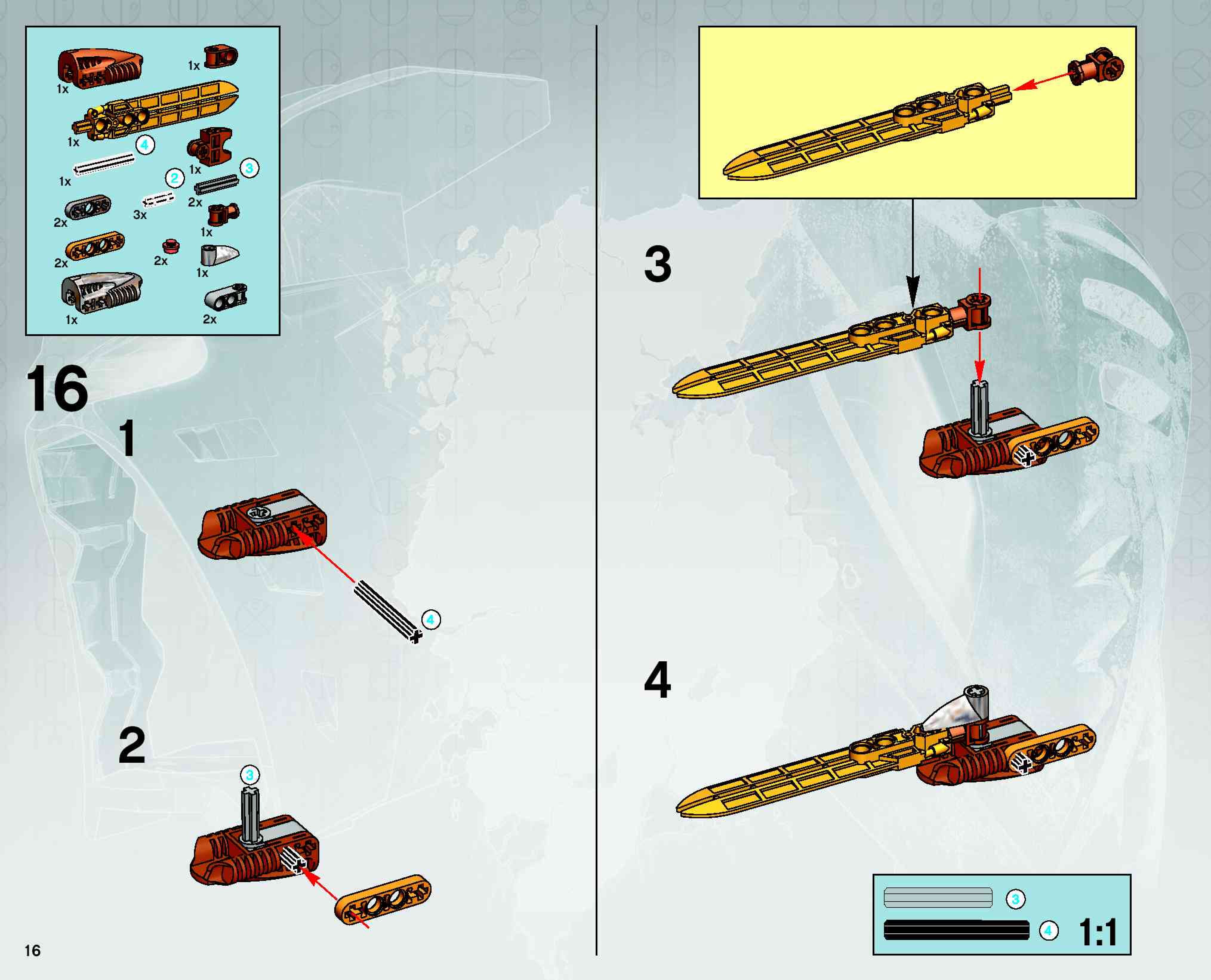 1x
1x
1x
4
1x
1x
3
2
2x
2x
3x
1x
2x
2x
1x
1x
2x

16
1
4
2
3

3
4
3
4
1:1
16