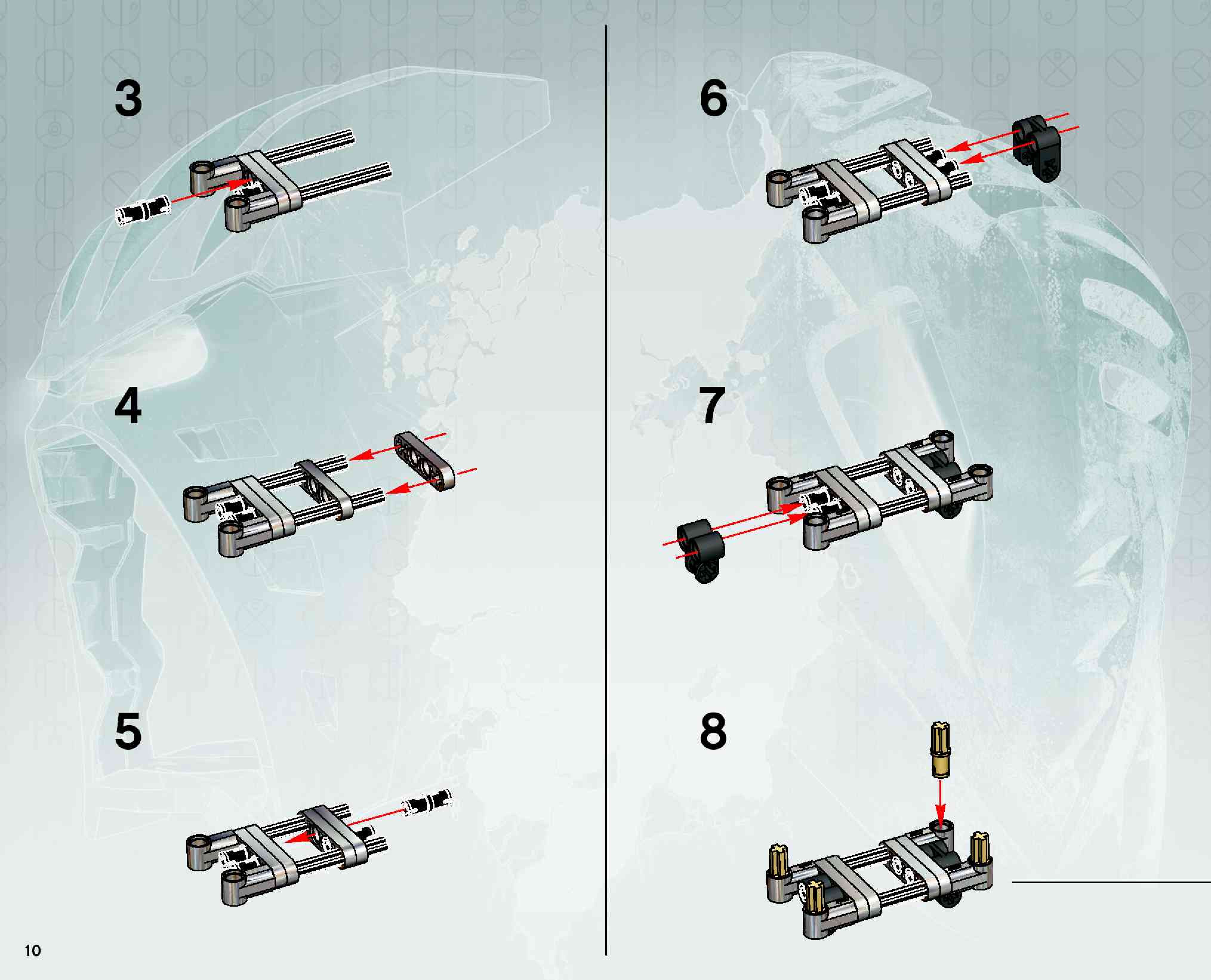 3

4

5

6

7

8

10