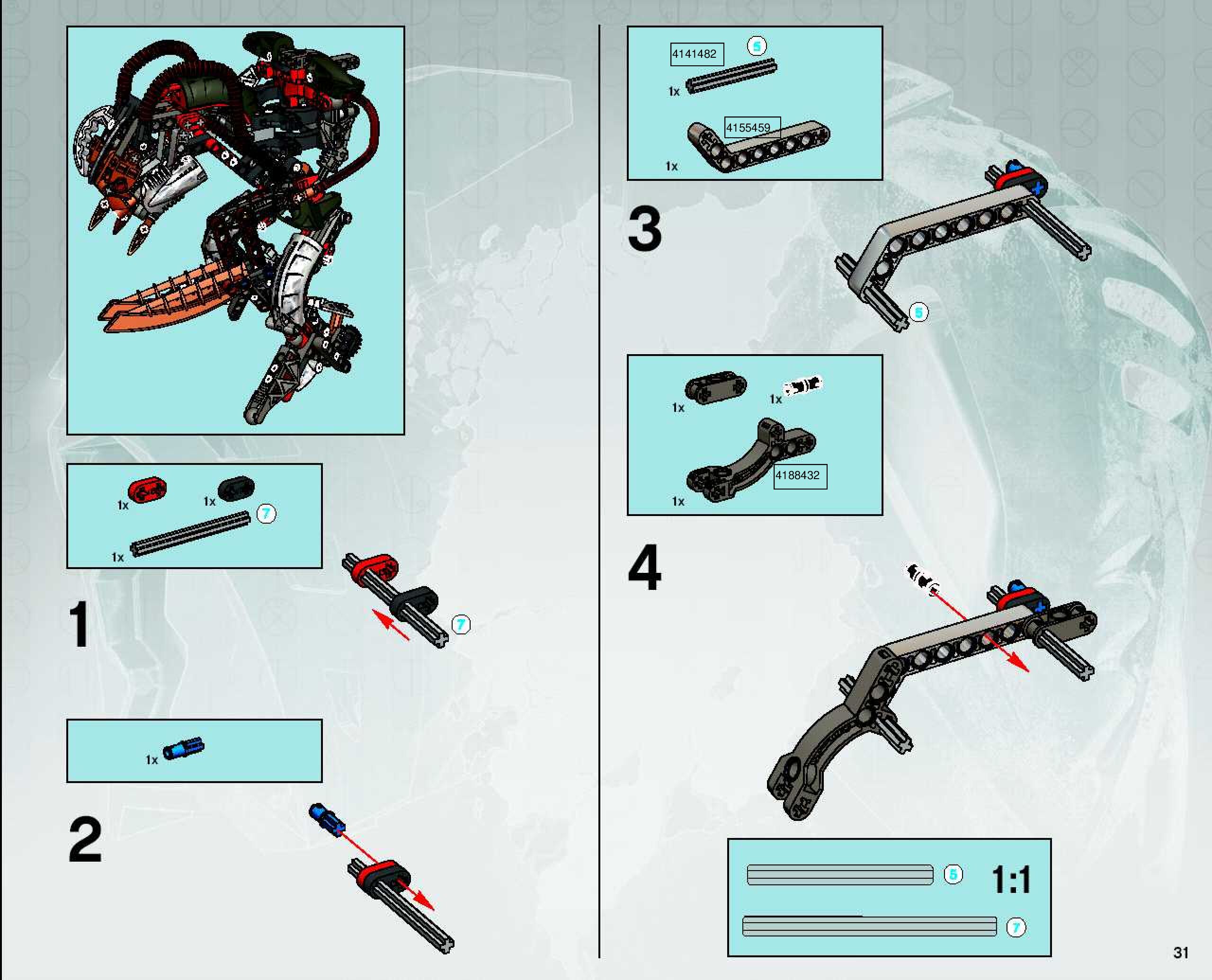 1x
1x
7
1x

1

7

1x

2

4141482
5
1x
4155459
1x

3

5

1x
1x
4188432
1x

4

5
1:1
7

31