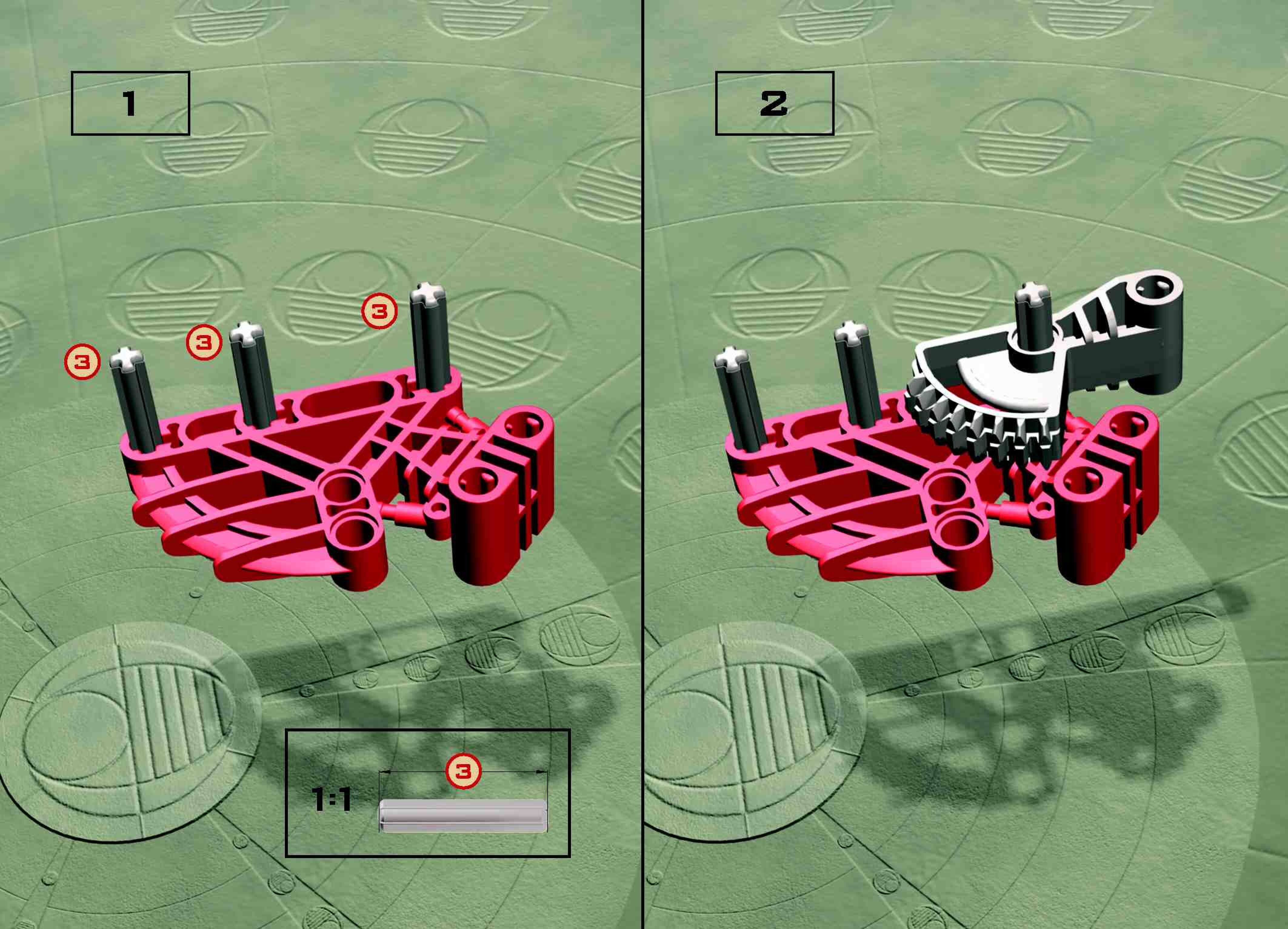 1

3

3

3

1:1

3

2