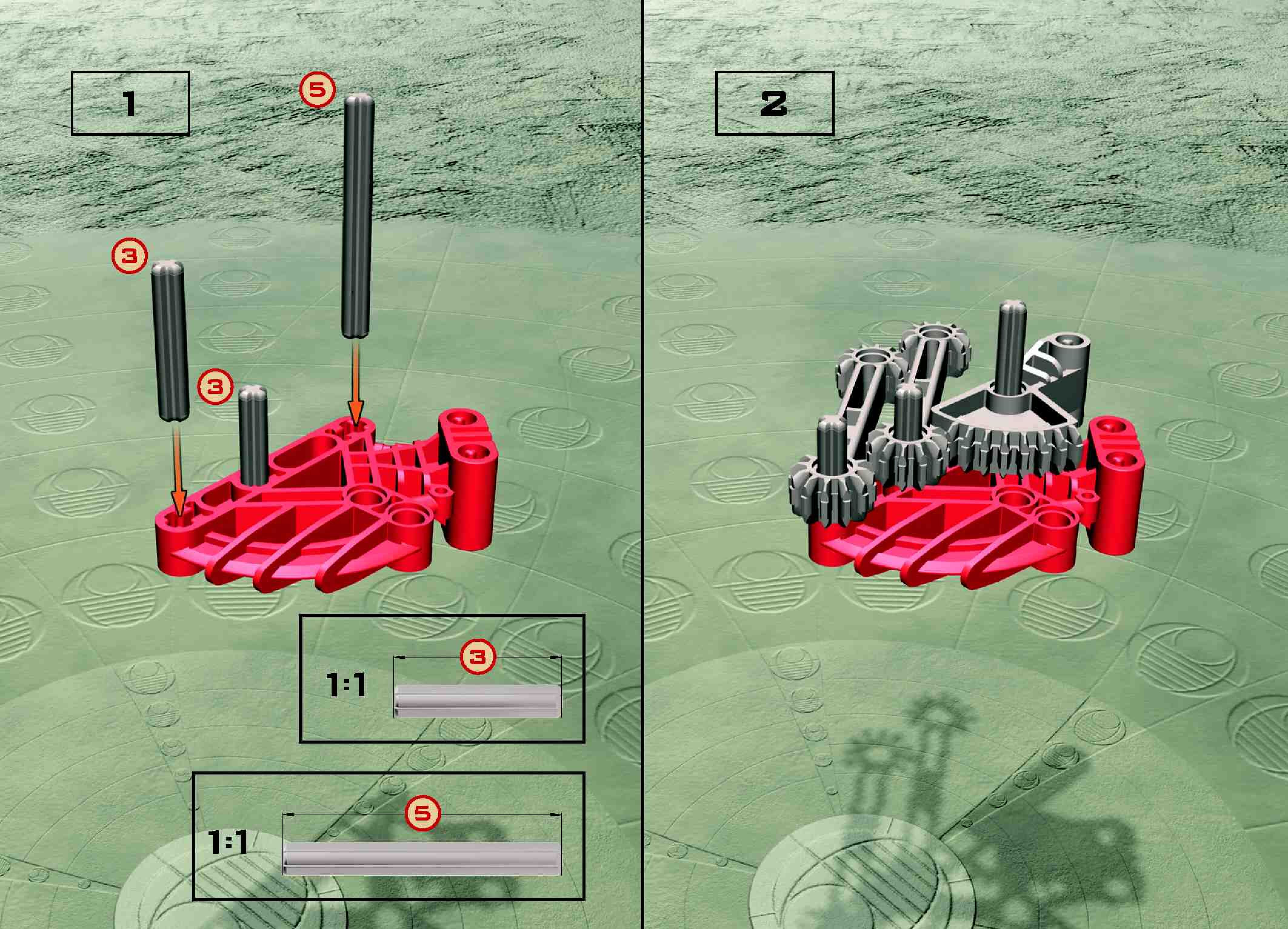 1

5

3

3

1:1

3

1:1

5

2