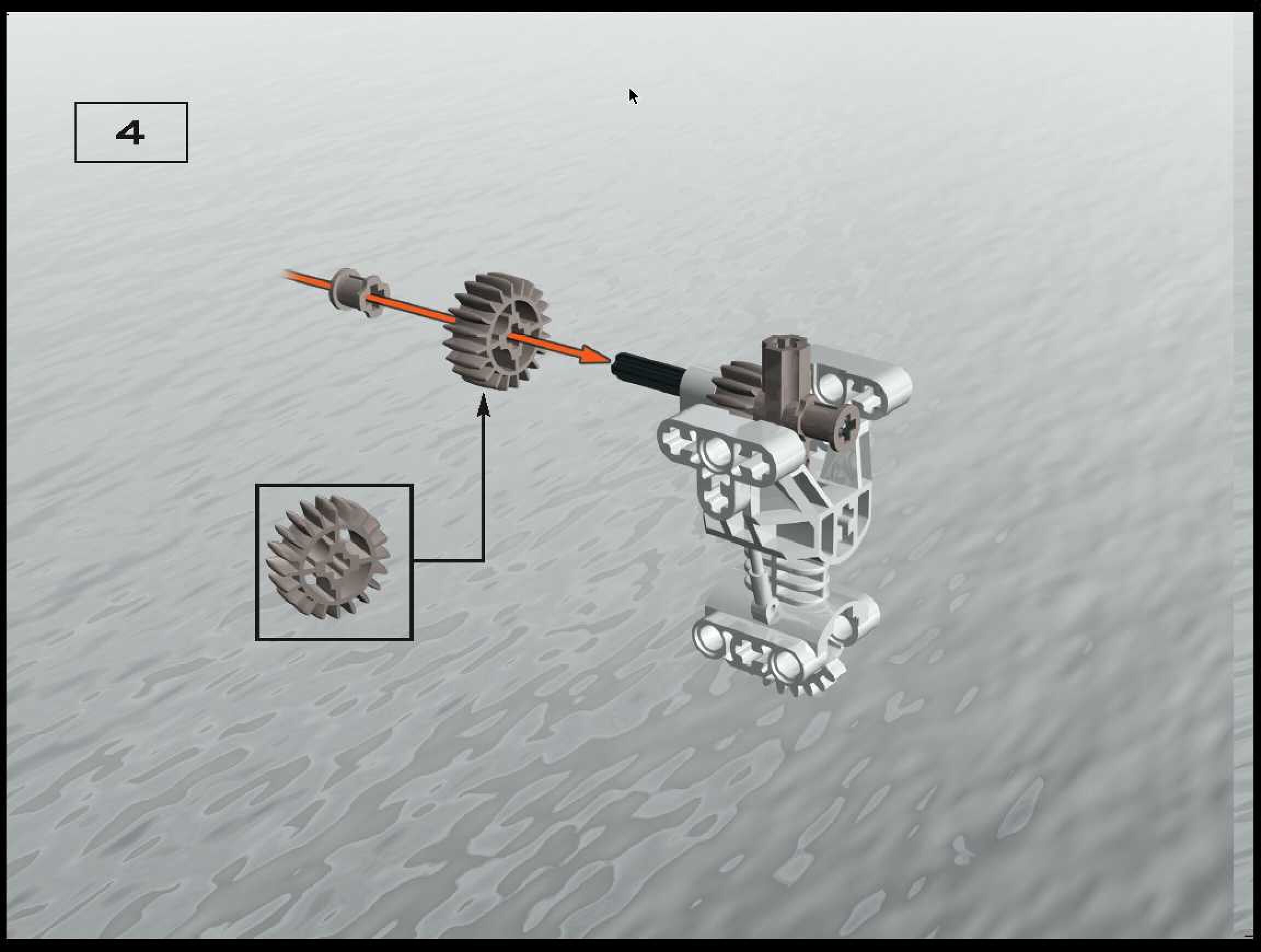 4