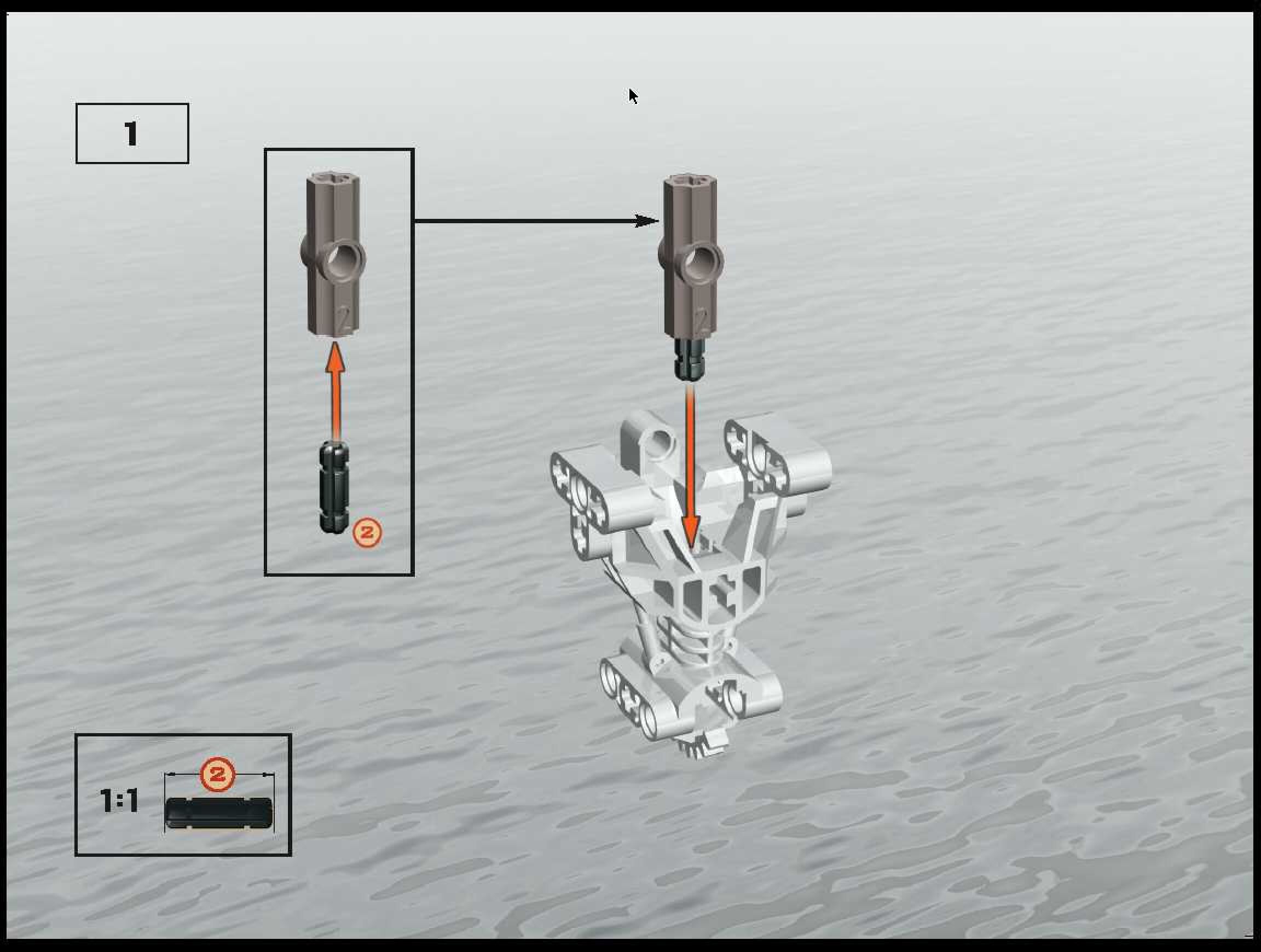 1

2

2

2

1:1

2