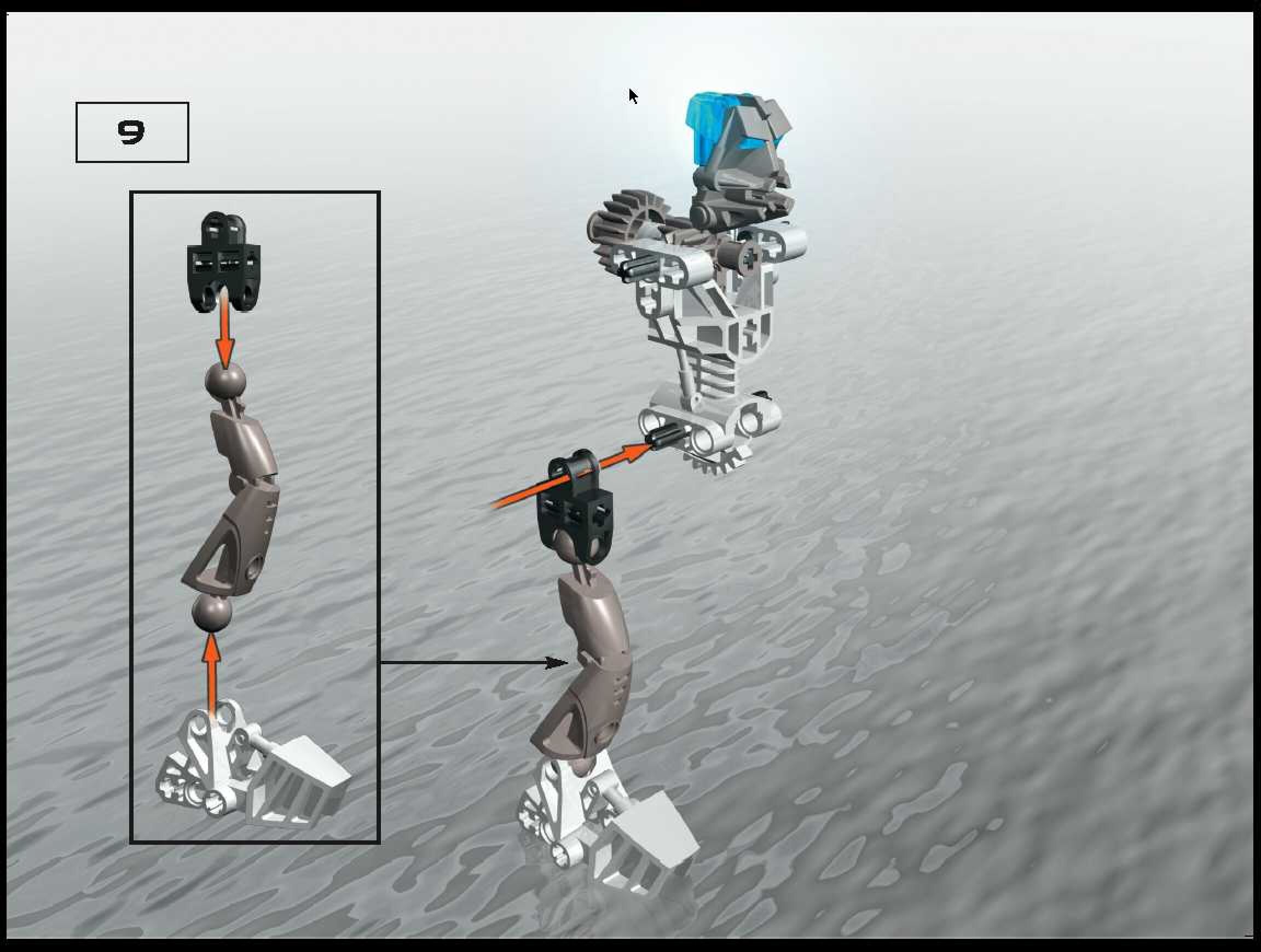 9