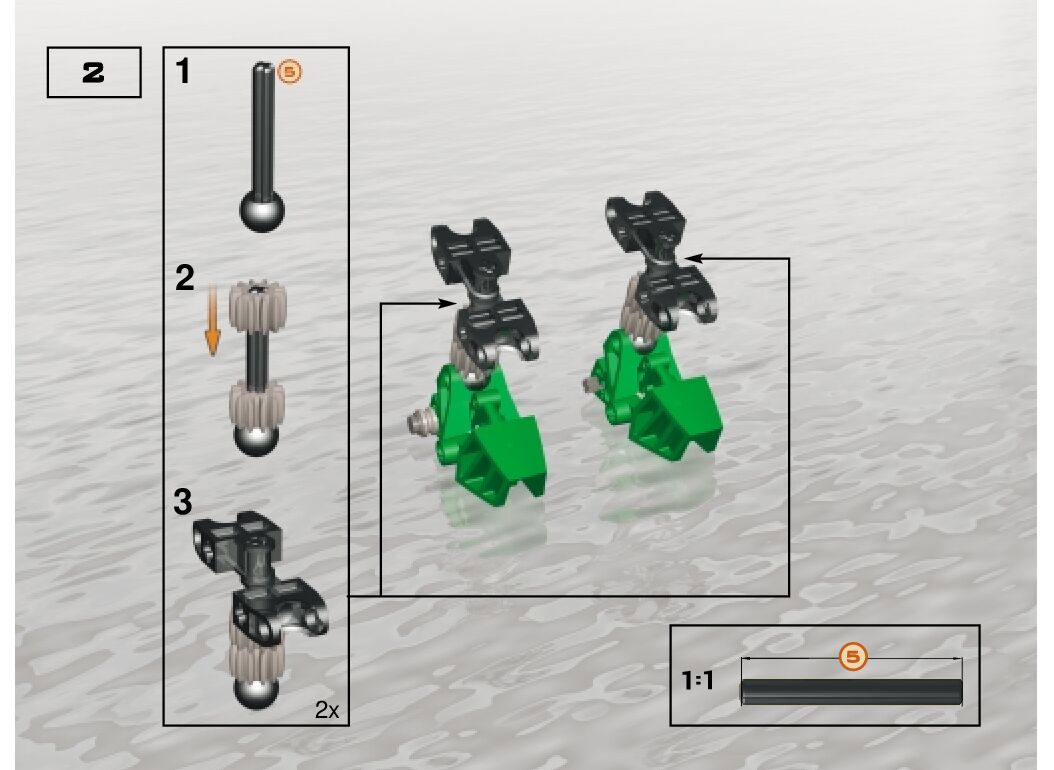 2

1 5

2

3

2x

1:1 5