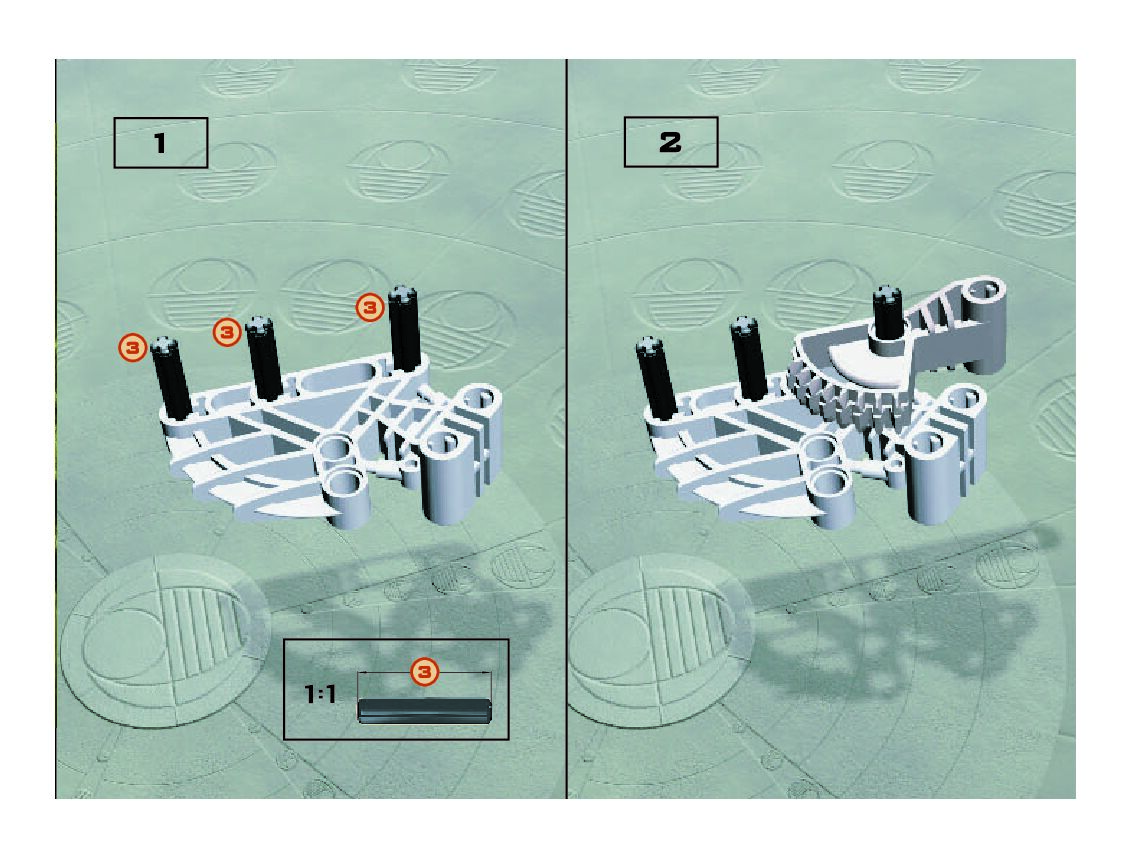 1

3
3
3

1:1
3

2