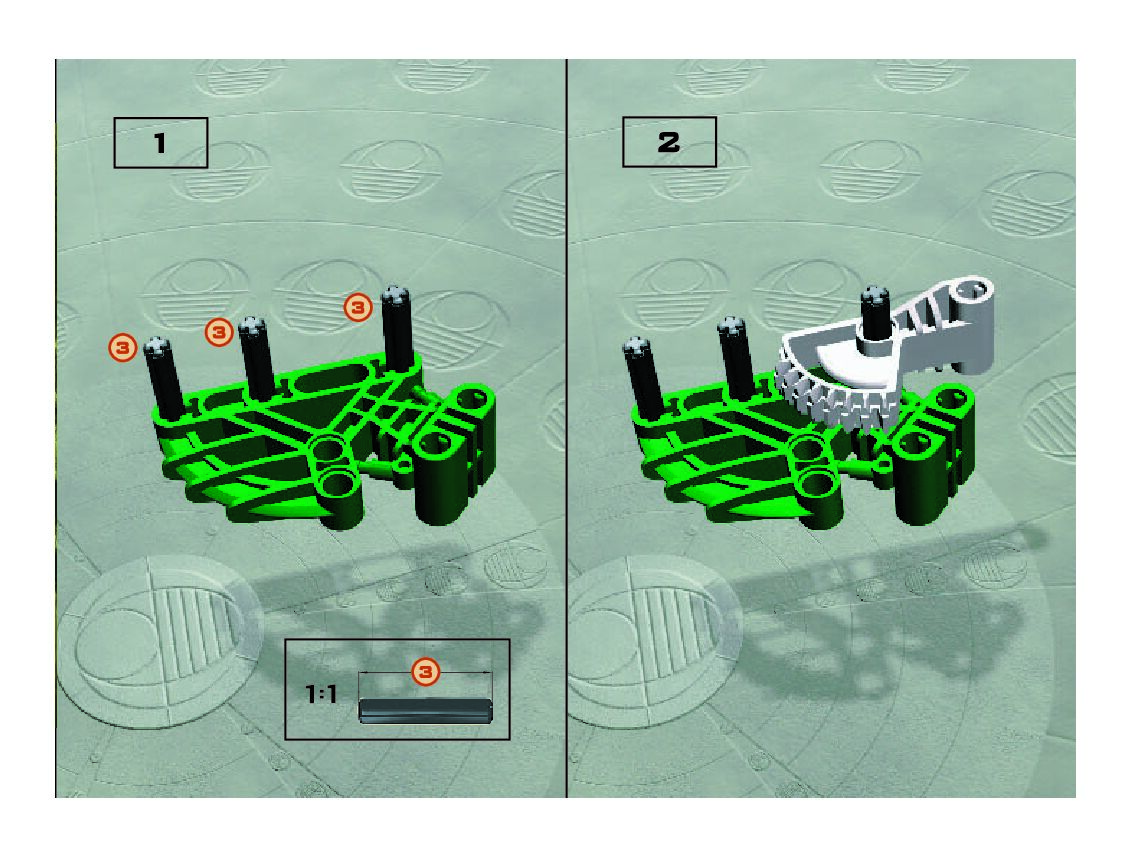 1

3
3
3

1:1
3

2