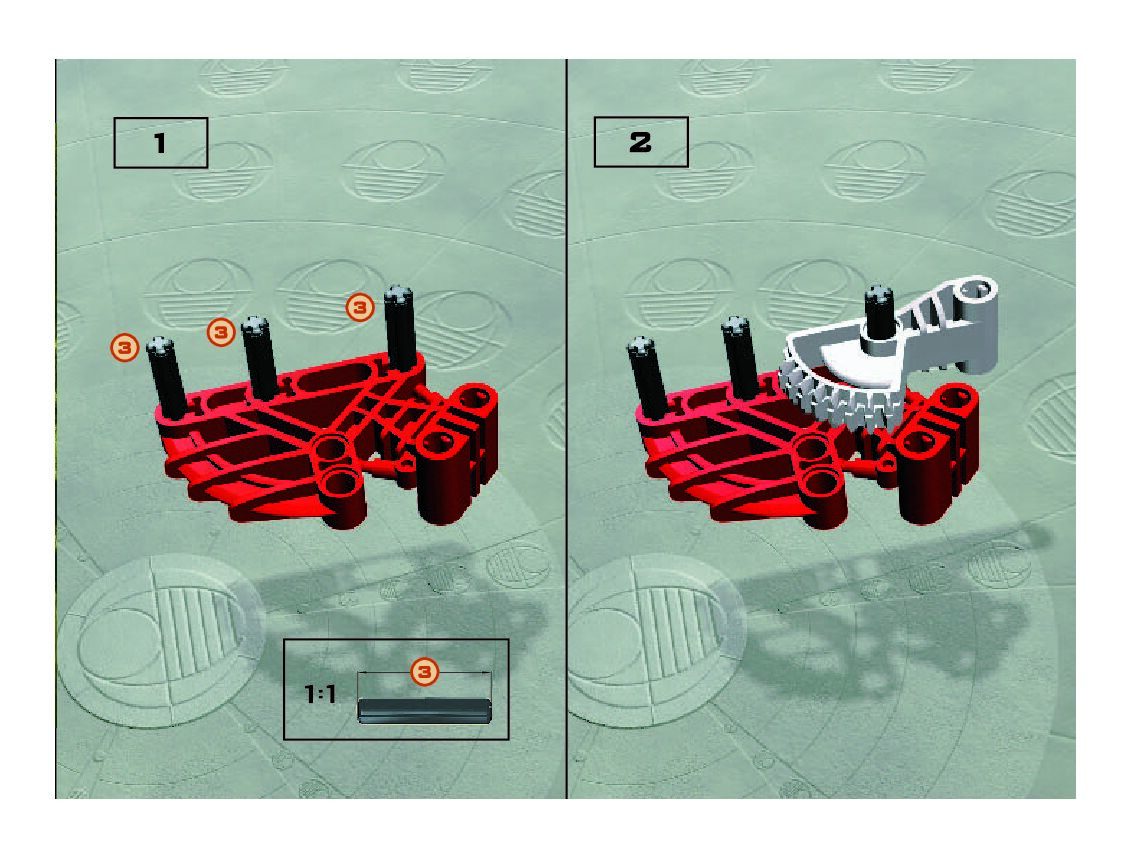 1

3

3

3

1:1

3

2