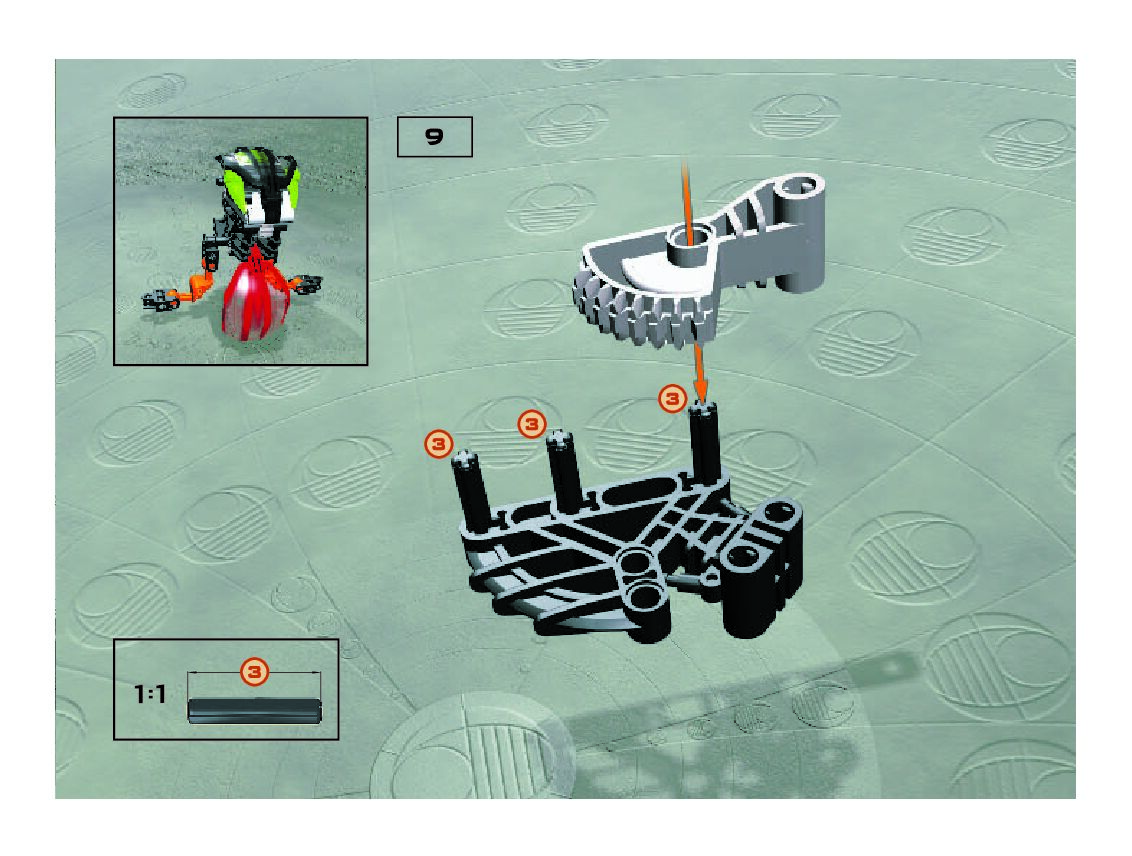 9

3

3

3

1:1

3