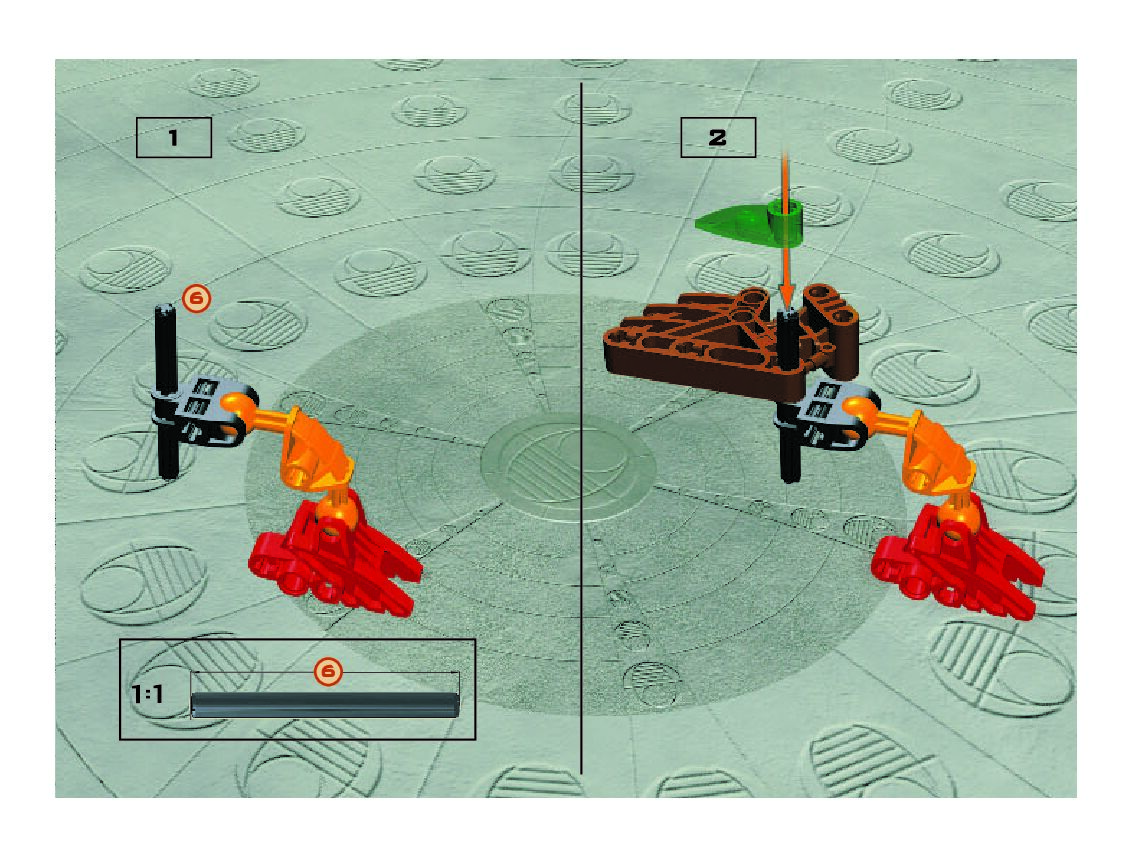 1

6

1:1

6

2