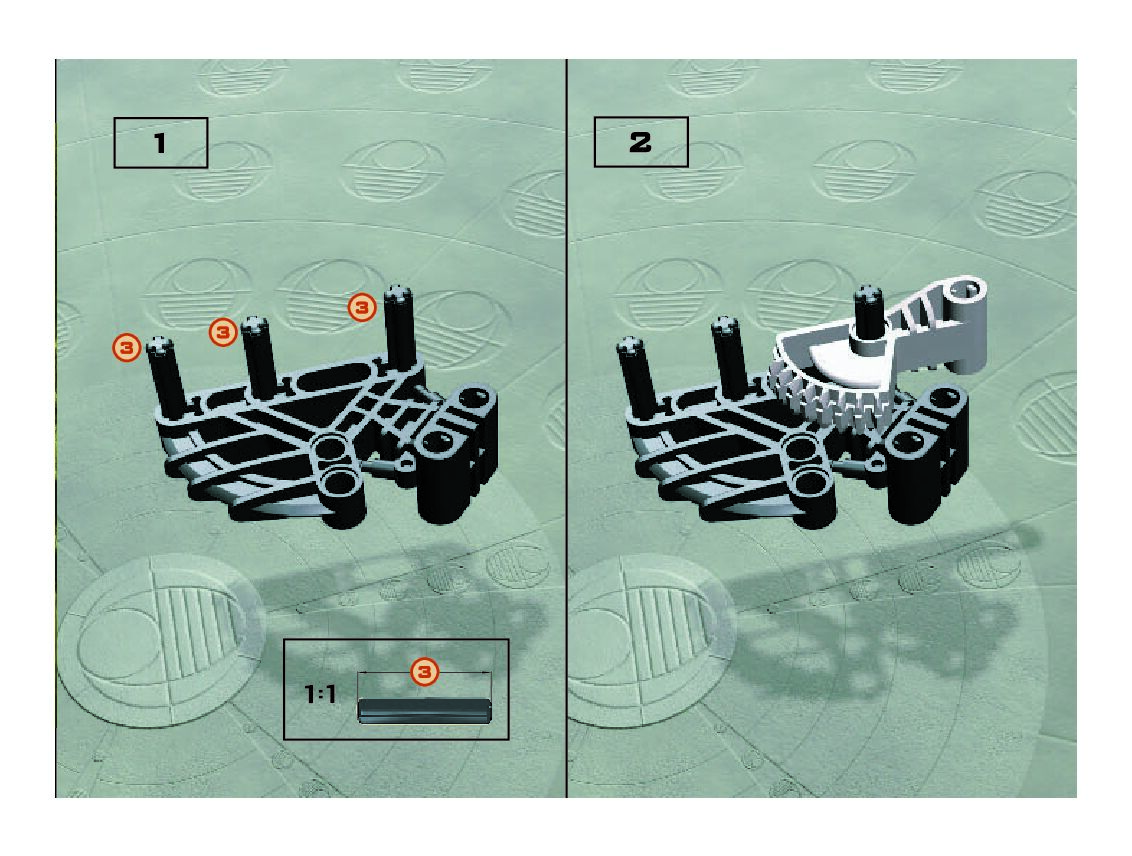 1

3

3

3

1:1

3

2