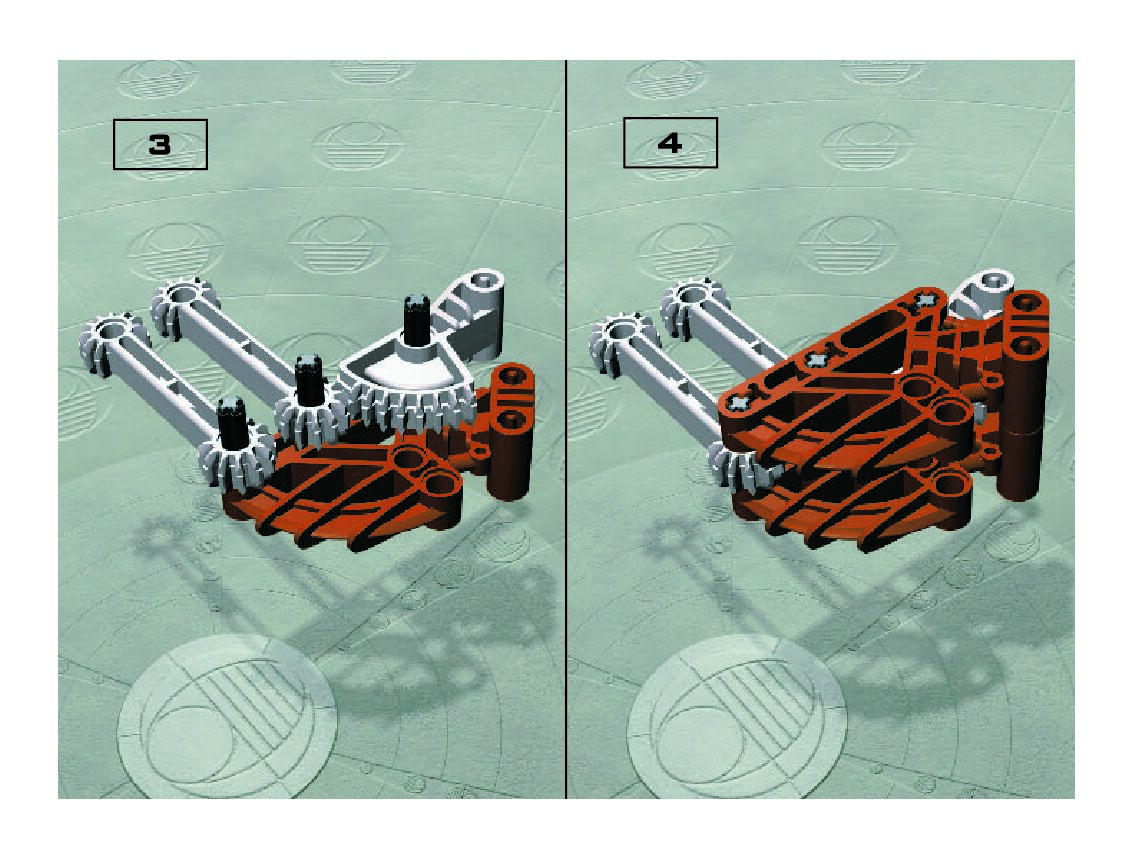 3

4