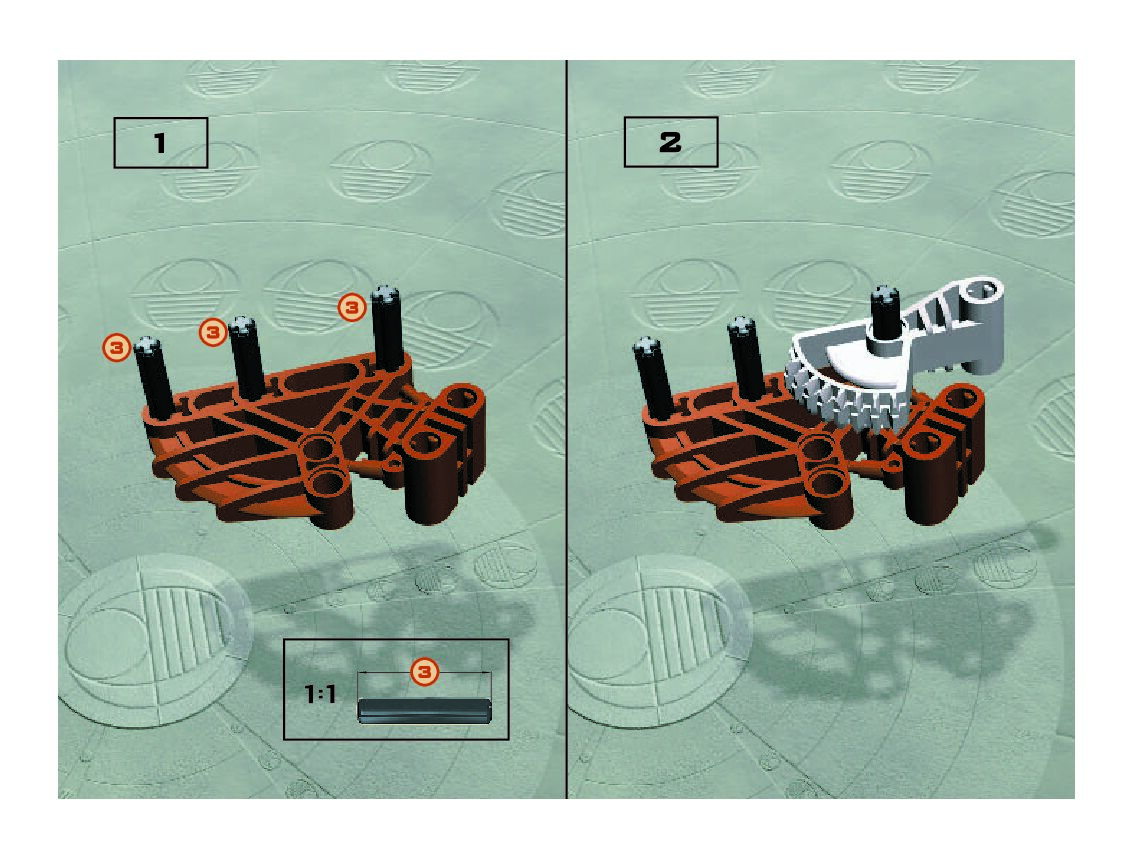 1

3
3
3

1:1
3

2