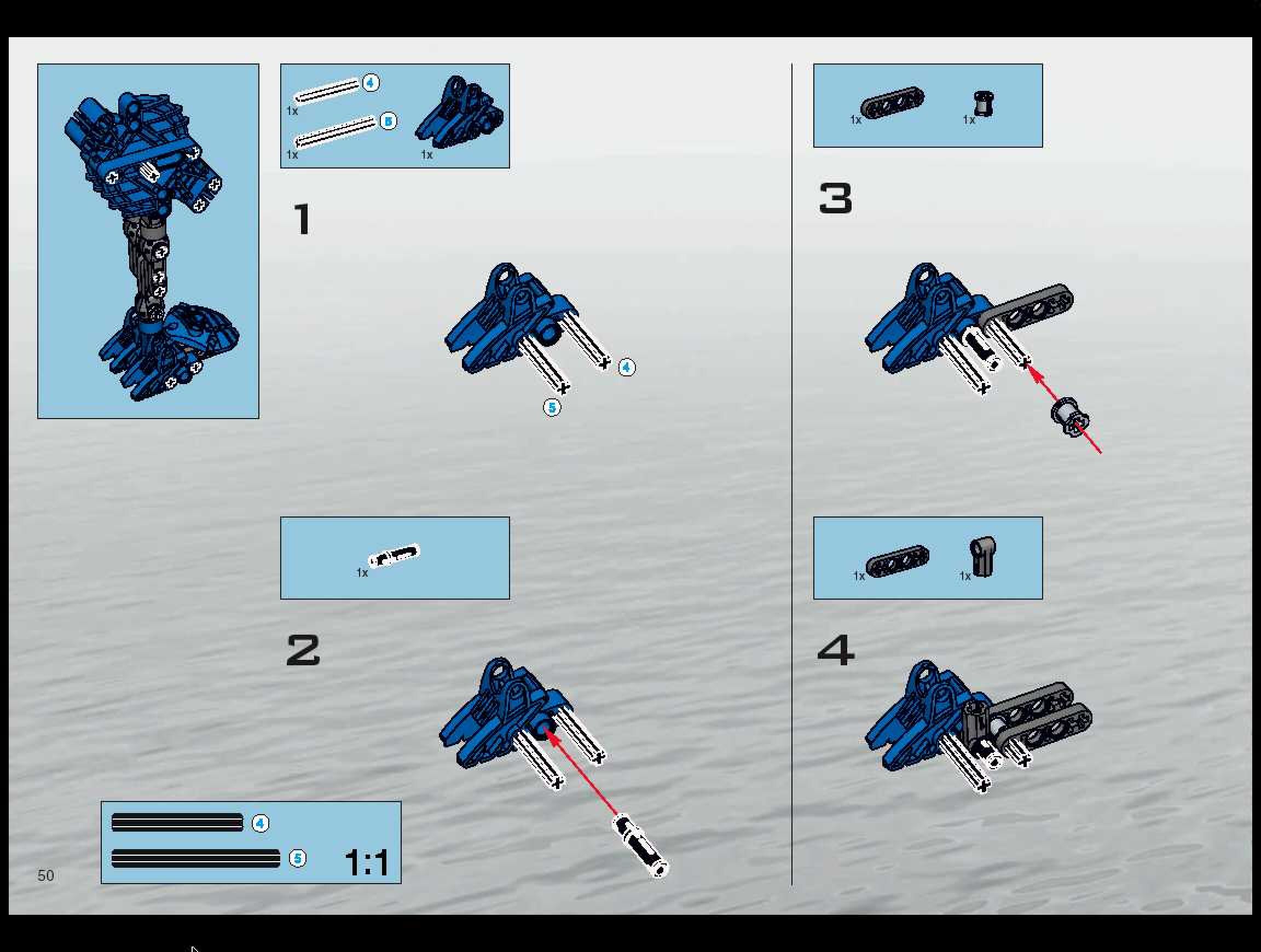 4
1x
5
1x
1x

1

4
5

1x

2

4
5
1:1

50

1x
1x

3

1x
1x

4