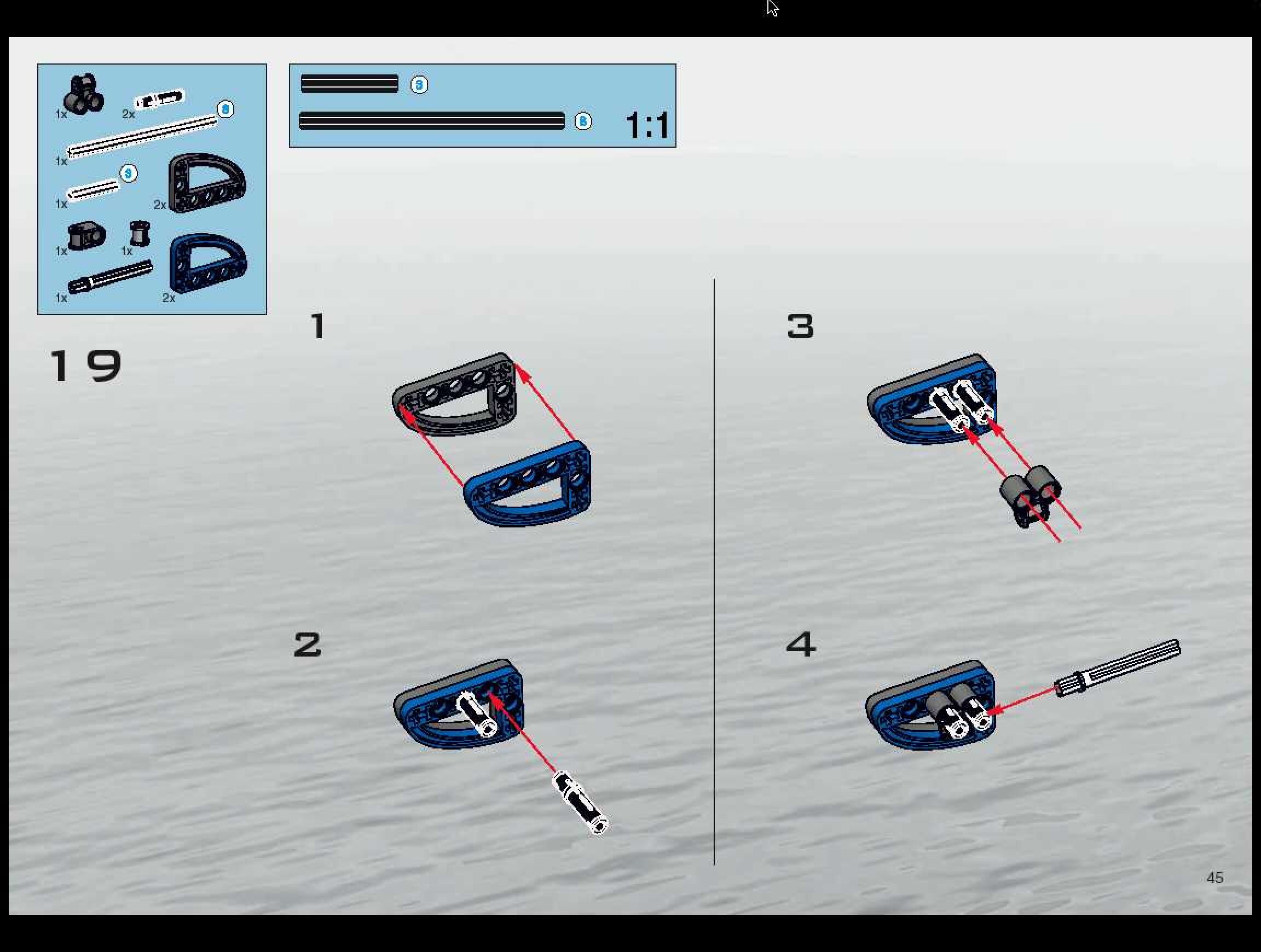 1x
2x
8
1x
3
1x
2x
1x
1x
1x
2x

3
8
1:1

19

1

2

3

4

45