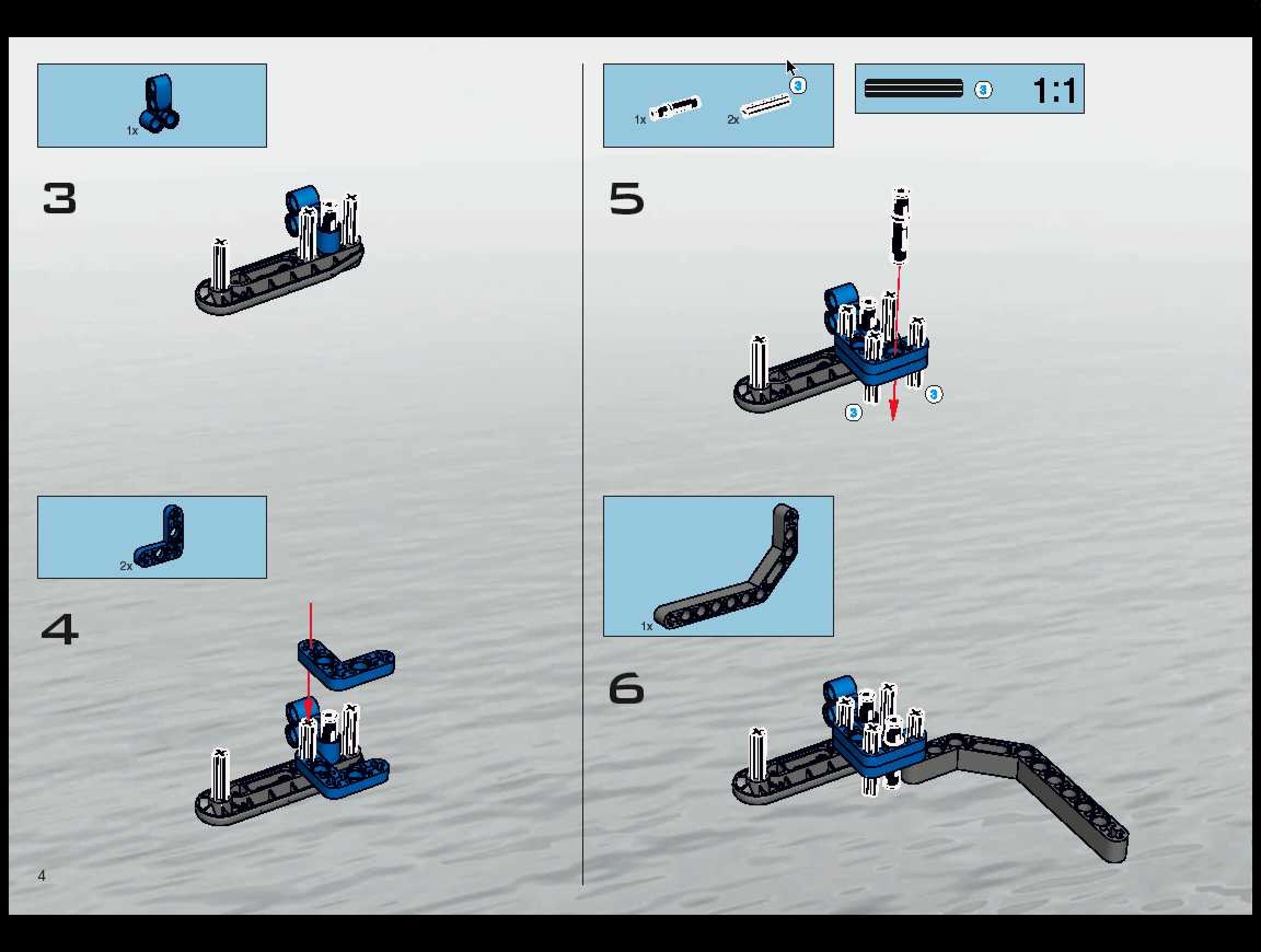 1x

3

2x

4

4

1x 2x 3

3 1:1

5

3 3

1x

6