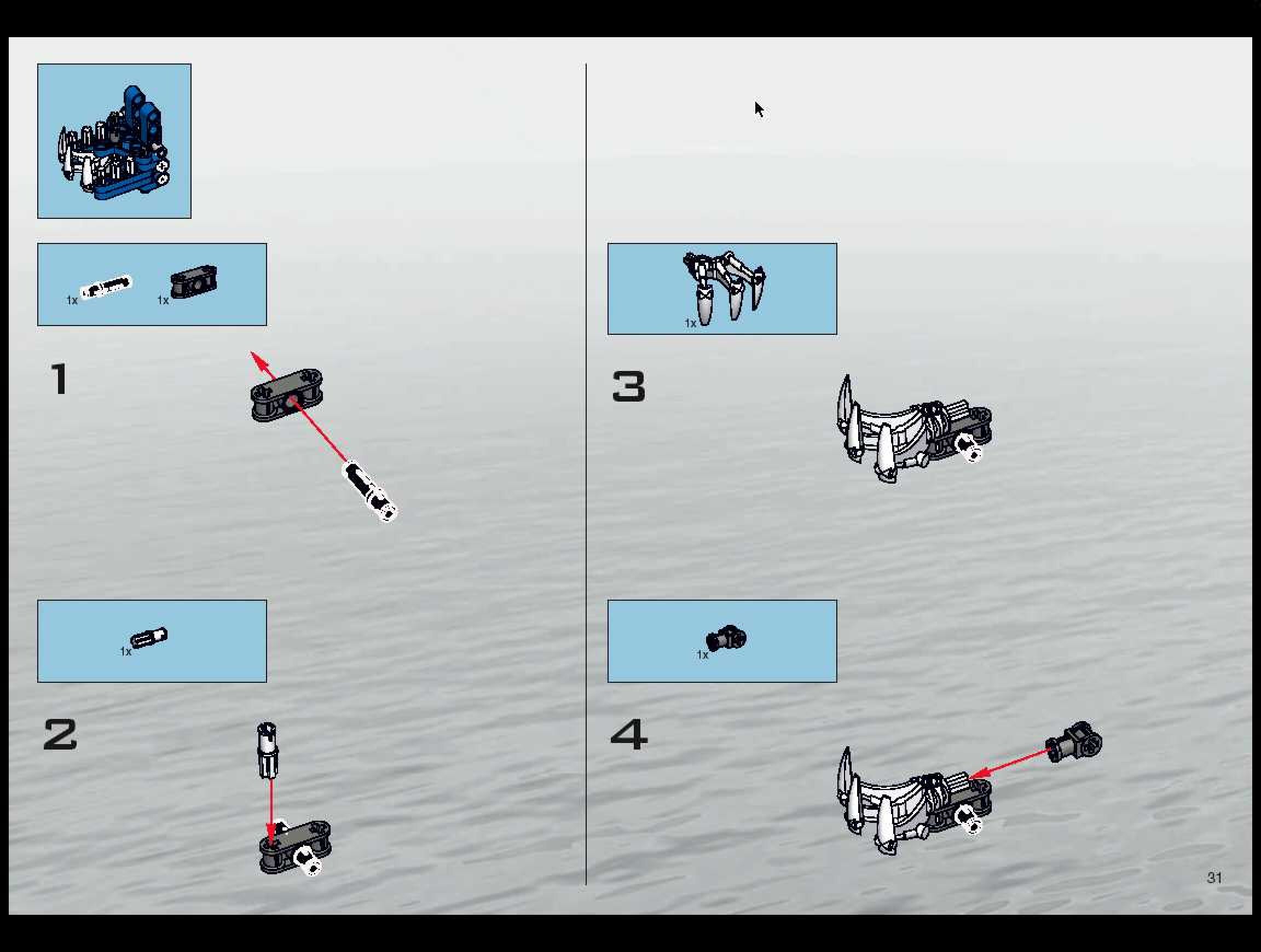 1x 1x

1

1x

2

1x

3

1x

4

31