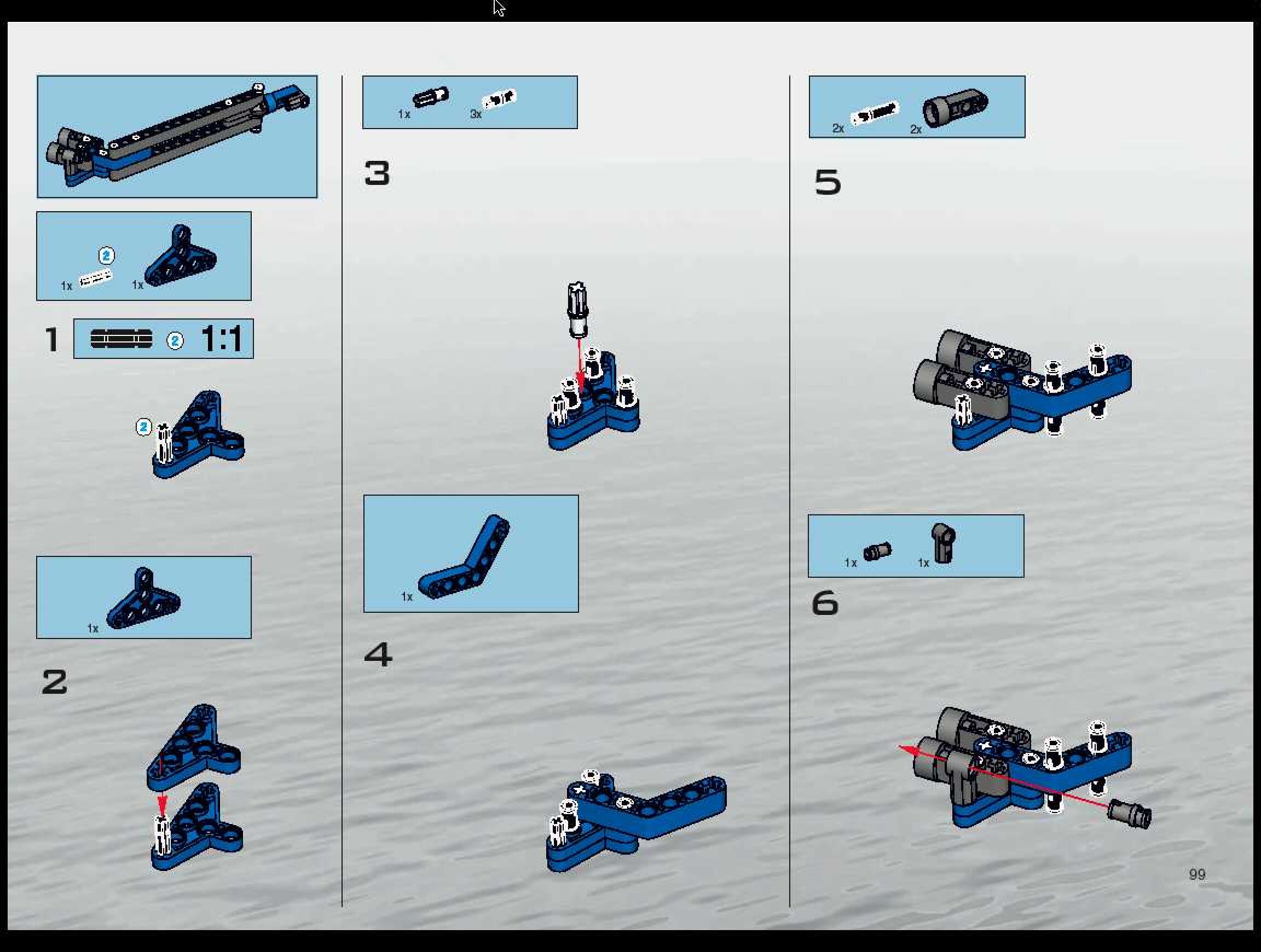 2

1x 1x

1 2 1:1

2

1x

2

1x 3x

3

1x

4

2x 2x

5

1x 1x

6

99