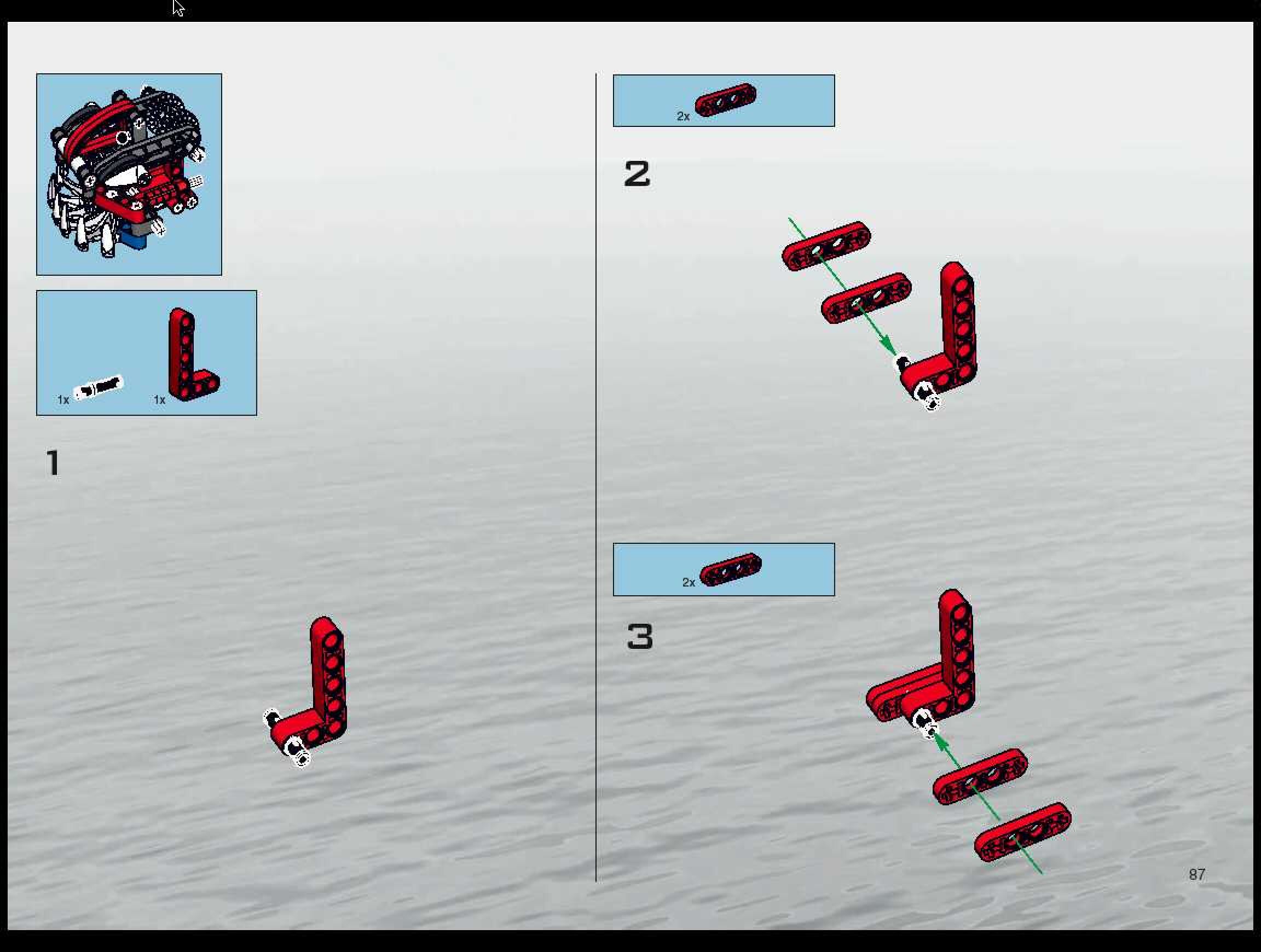 1x 1x

1

2x

2

2x

3

87