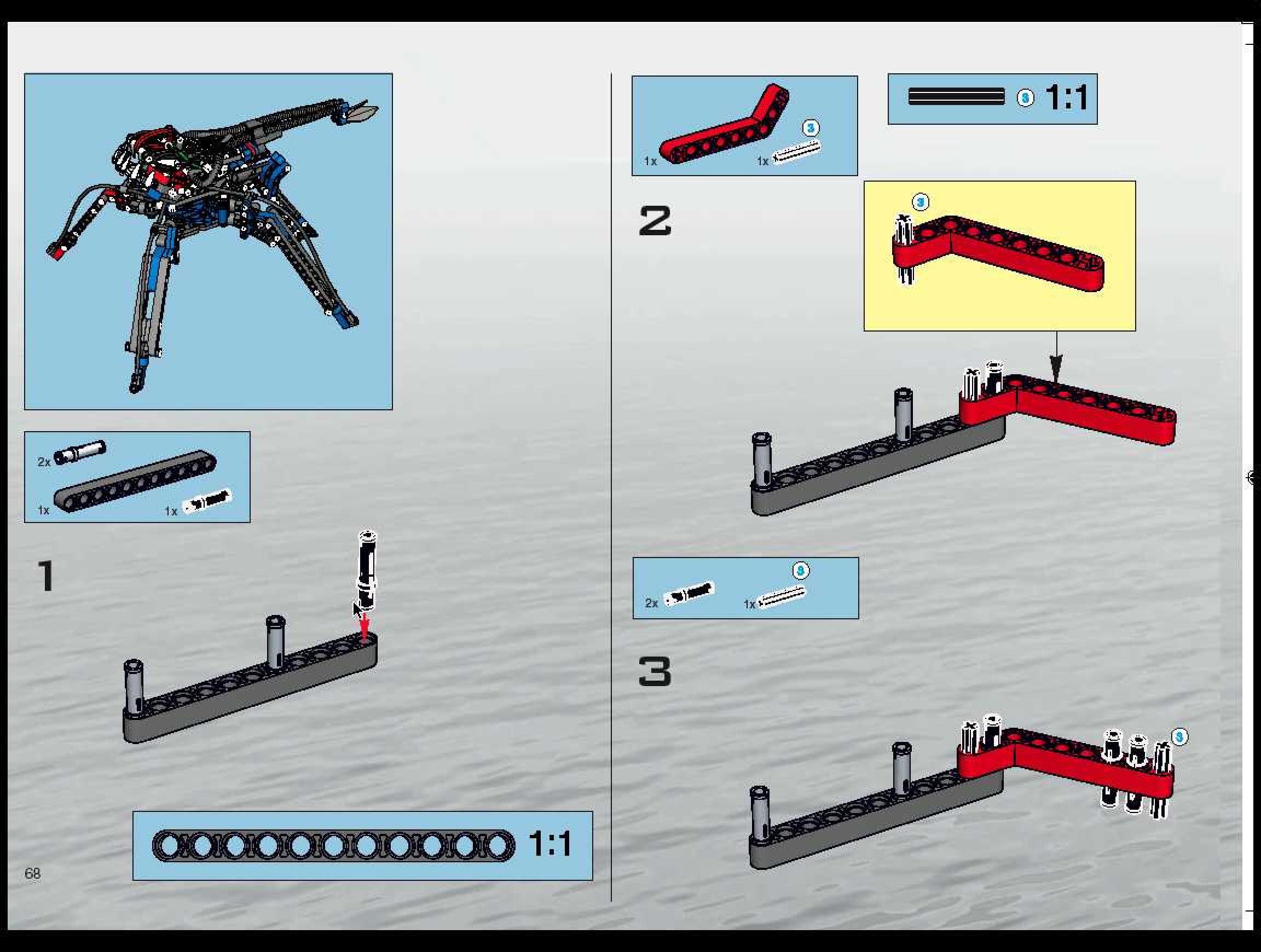 2x
1x
1x

1

1:1

68

1x
3
1x

3
1:1

2

3

2x
3
1x

3

3