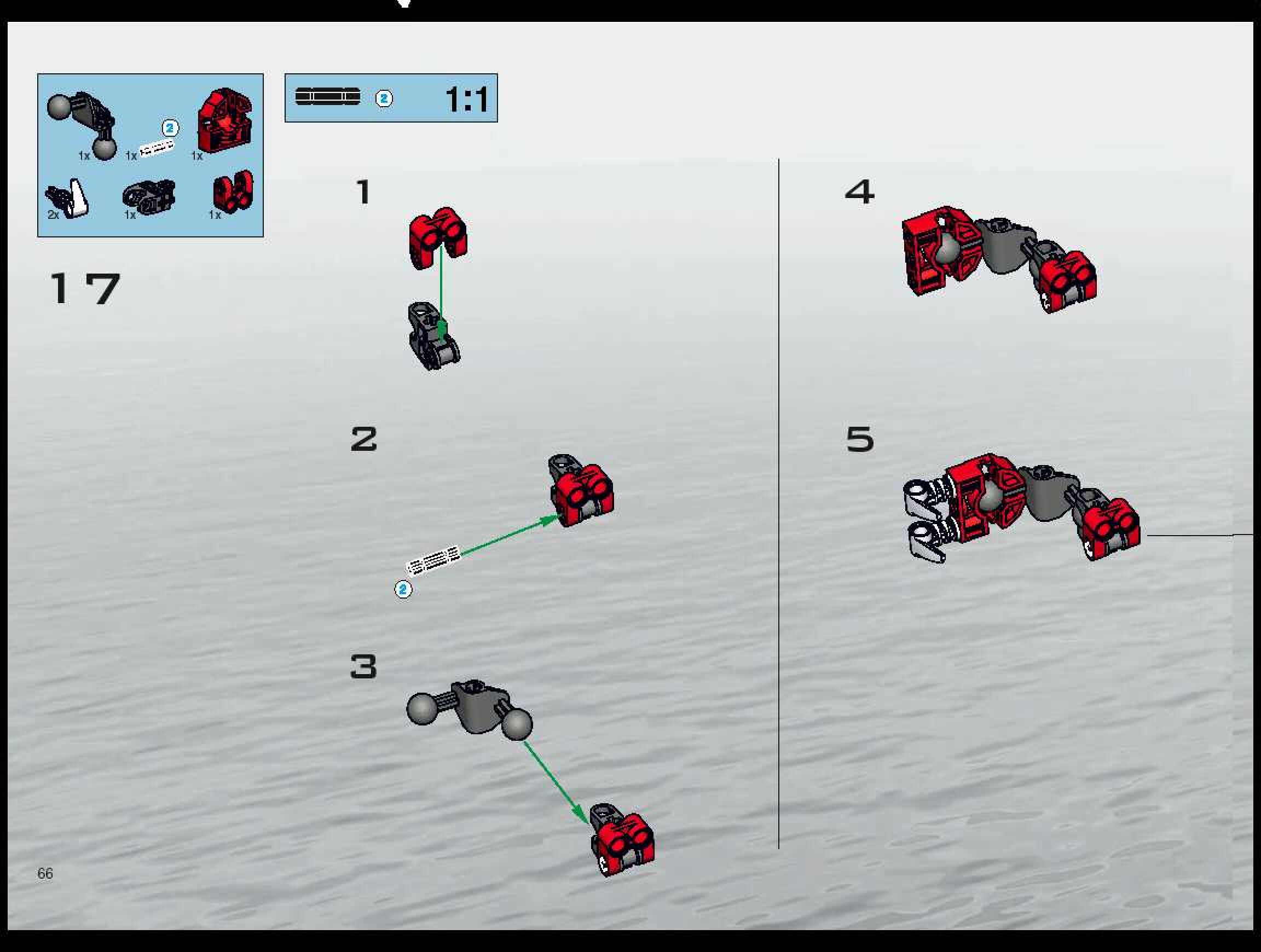 1x 2 1x 1x
2x 1x 1x

2 1:1

17

1

2

2

3

4

5

66