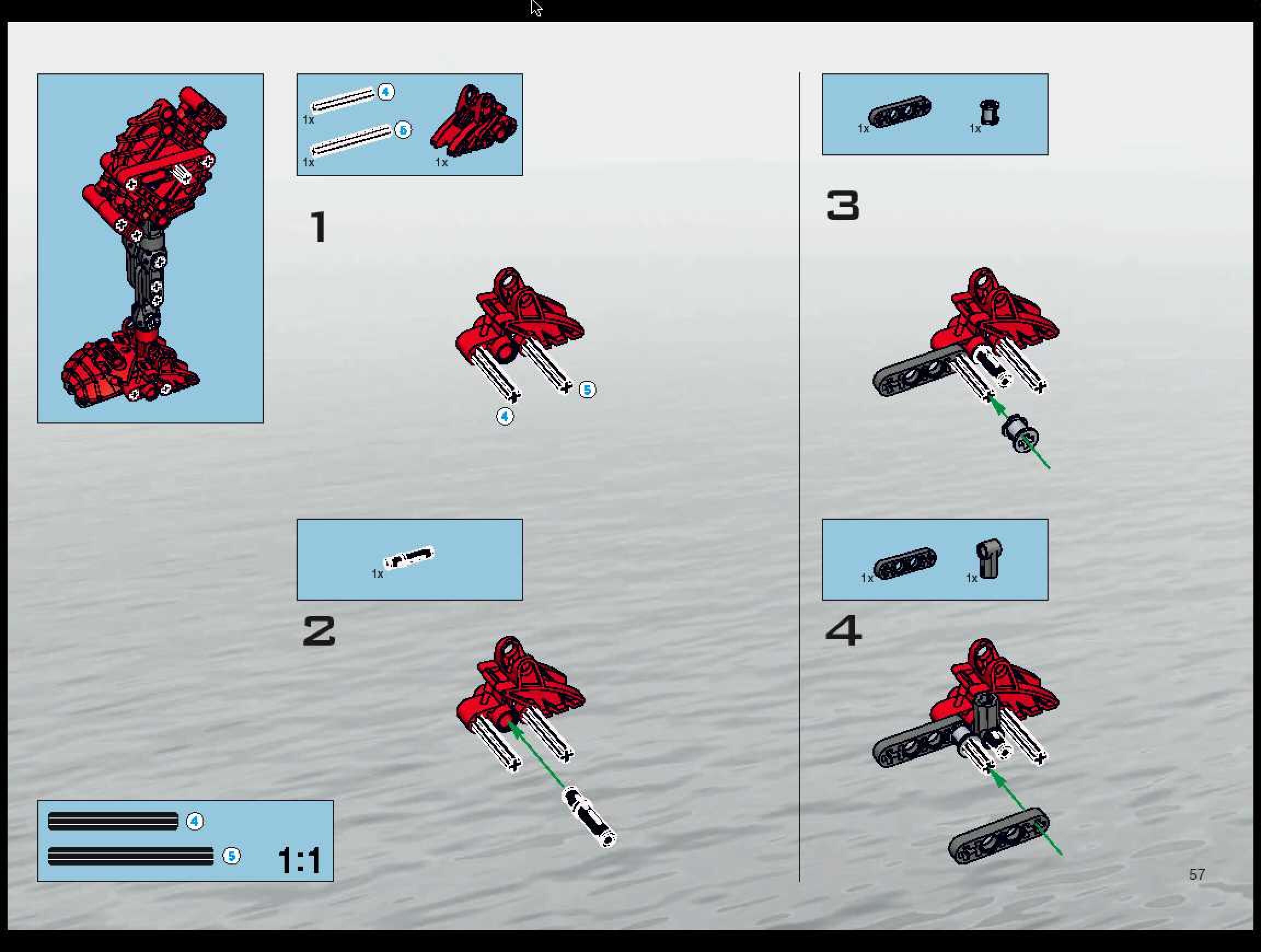 4
1x
5
1x
1x

1

5
4

1x

2

4
5
1:1

1x
1x

3

1x
1x

4

57