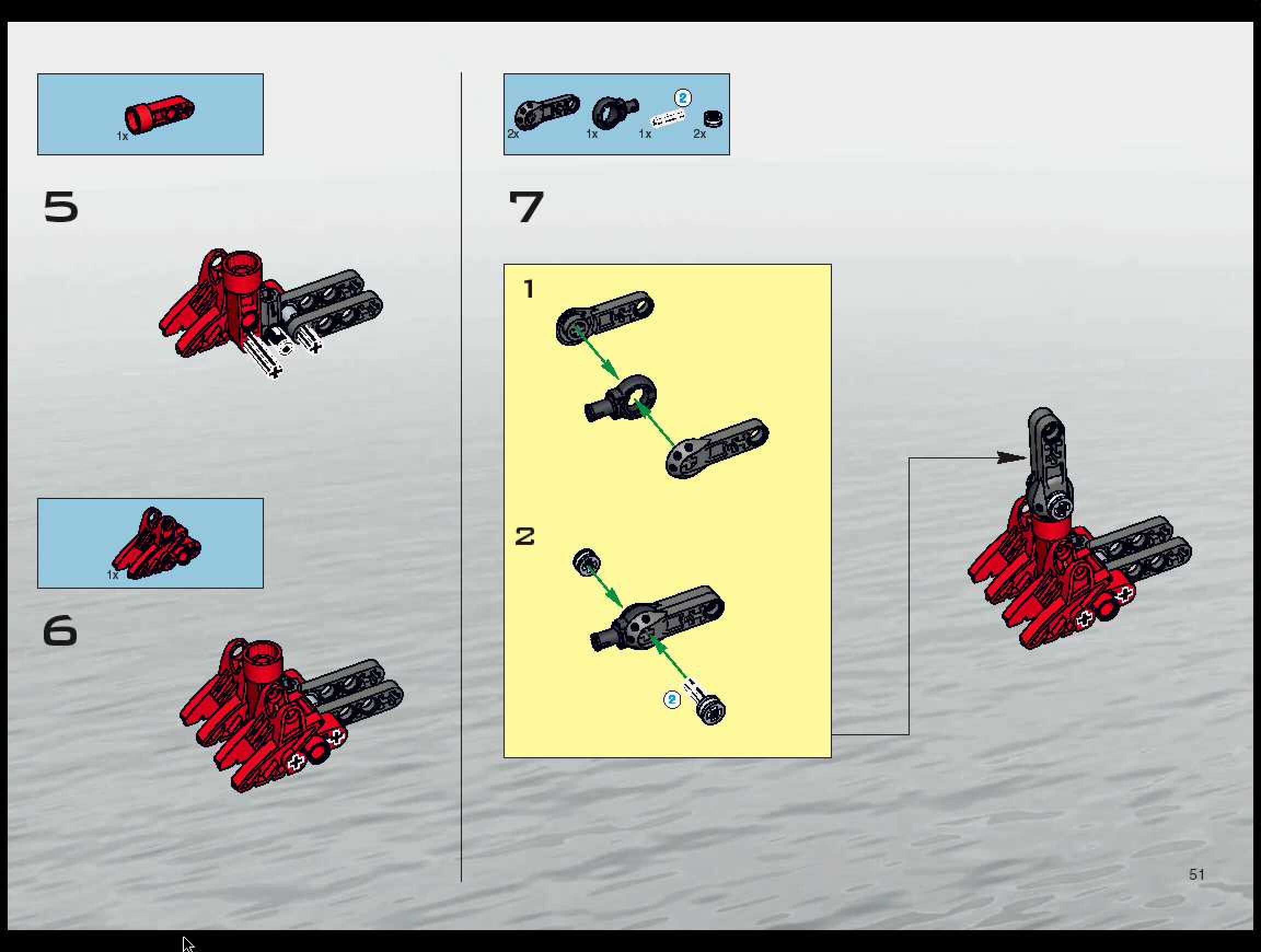 1x

5

1x

6

2x 1x 2 1x 2x

7

1

2

2

51