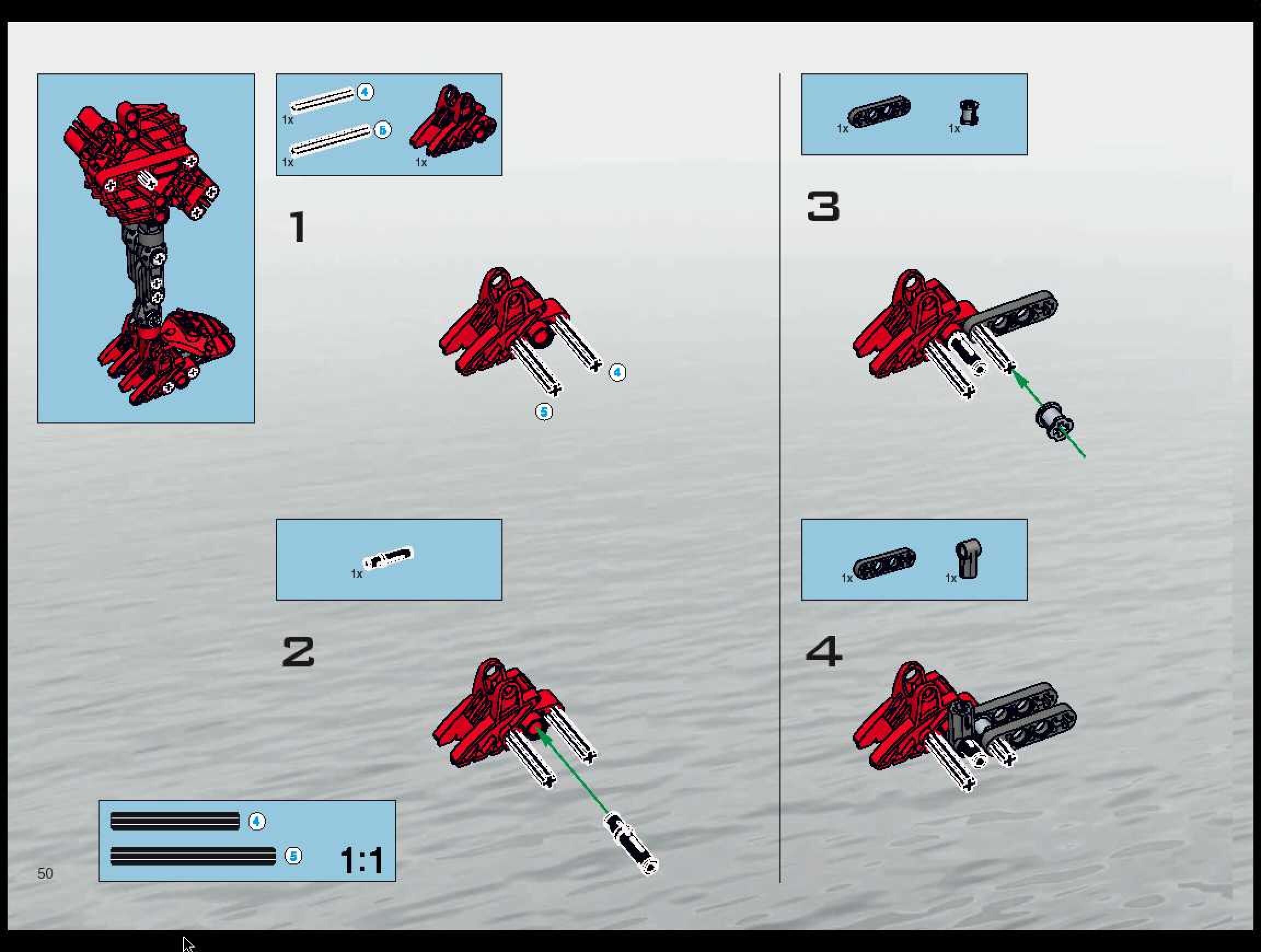 4
1x
5
1x
1x

1

4
5

1x

2

4
5
1:1

50

1x
1x

3

1x
1x

4