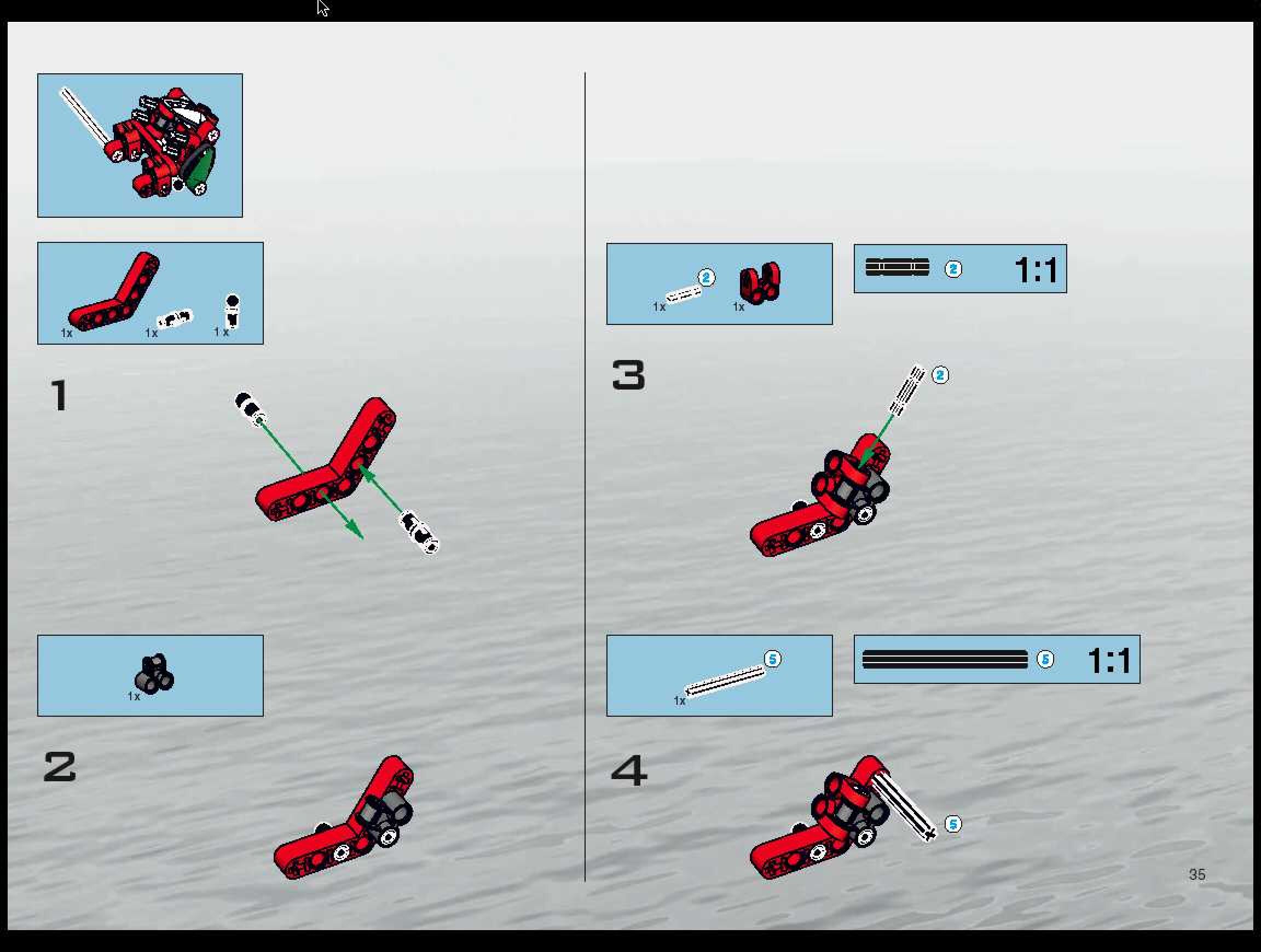 1x 1x 1x

1

1x

2

1x 2 1x

2 1:1

3

2

1x 5

5 1:1

4

5

35