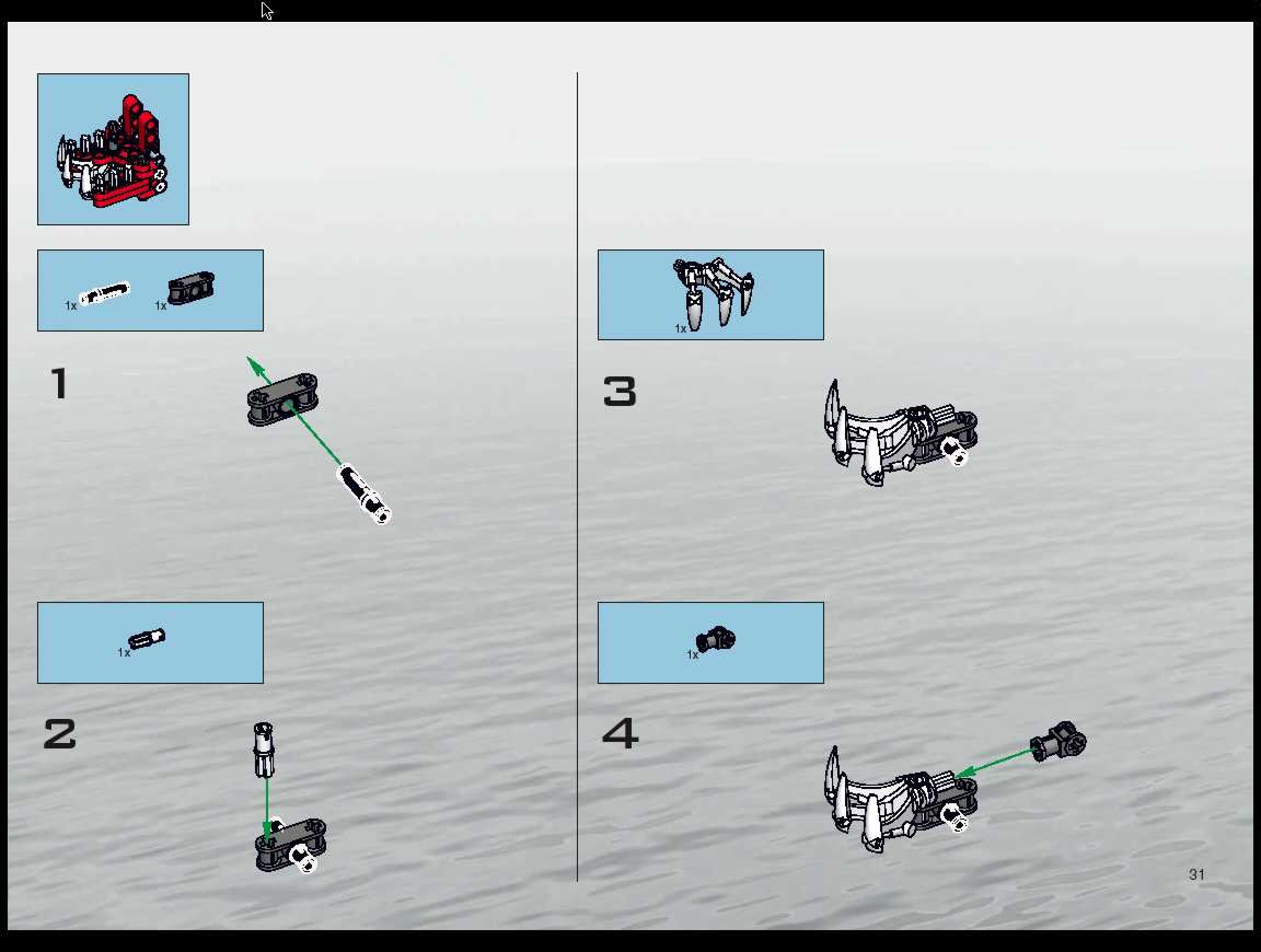 1x 1x

1

1x

2

1x

3

1x

4

31