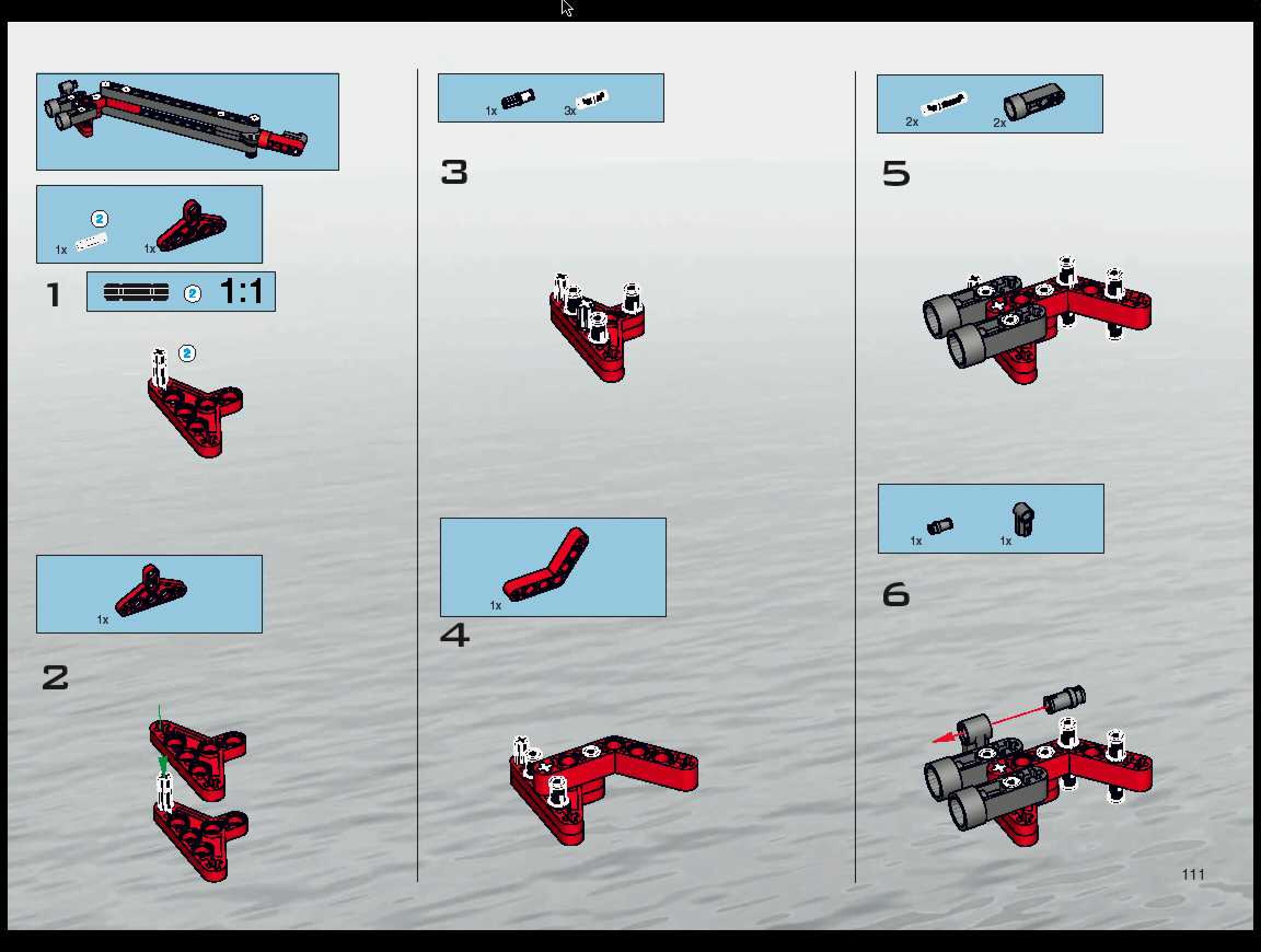 2
1x
1x

1
2
1:1

2

1x

2

1x
3x

3

1x

4

2x
2x

5

1x
1x

6

111