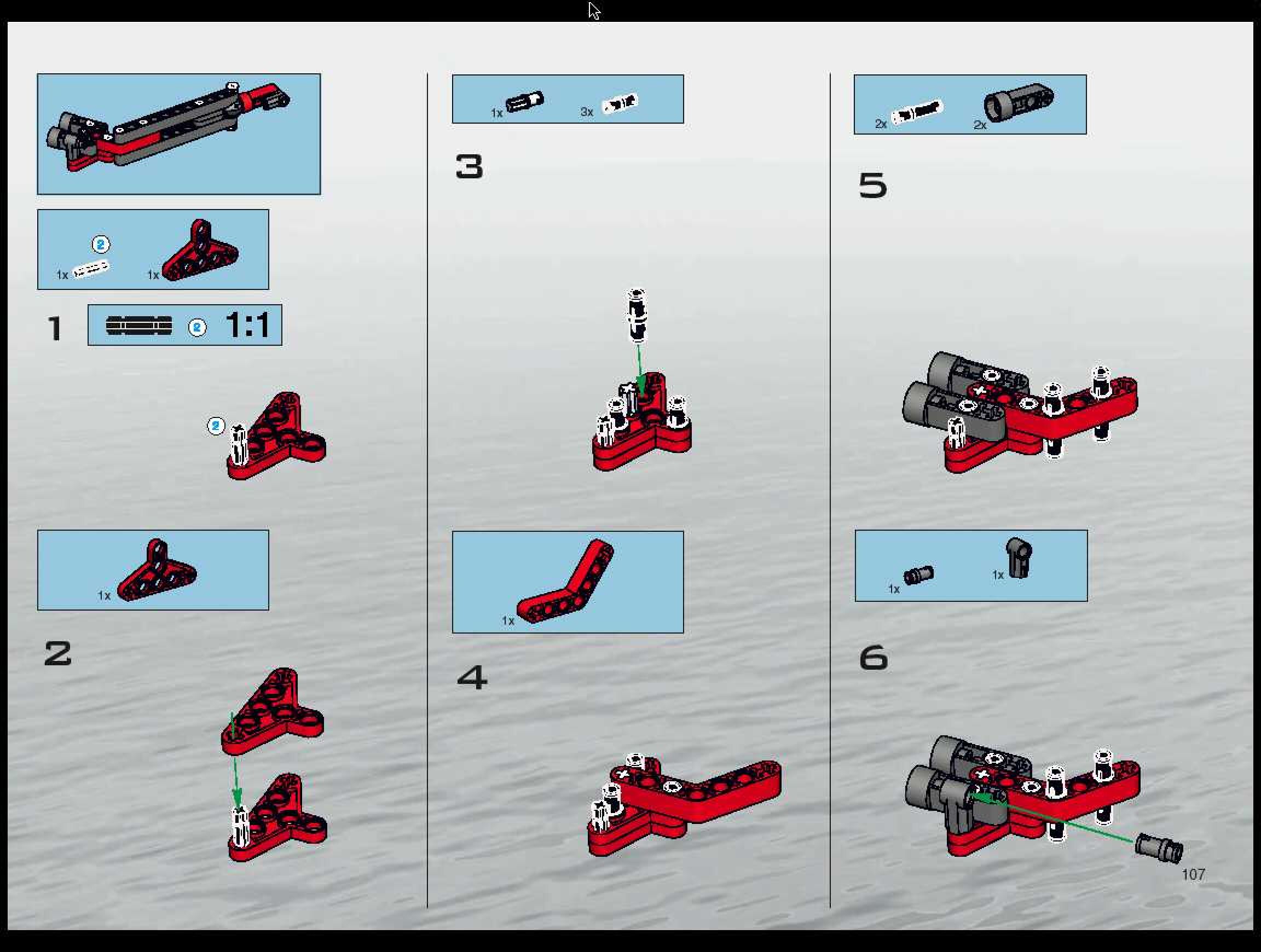 2
1x
1x

1
2
1:1

2

1x

2

1x
3x

3

1x

4

2x
2x

5

1x
1x

6

107