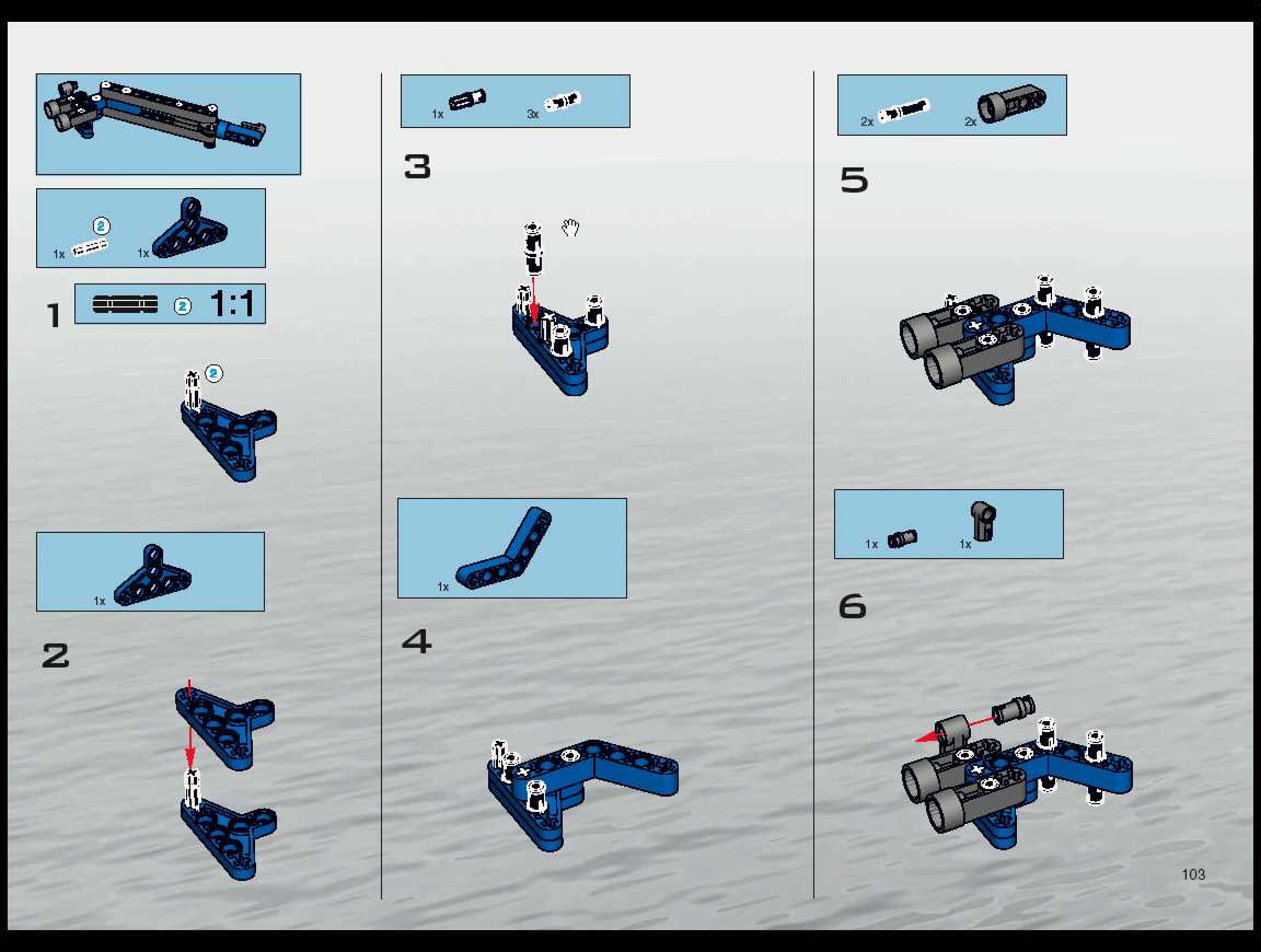 2

1x 1x

1

2 1:1

2

1x

2

1x 3x

3

1x

4

2x 2x

5

1x 1x

6

103