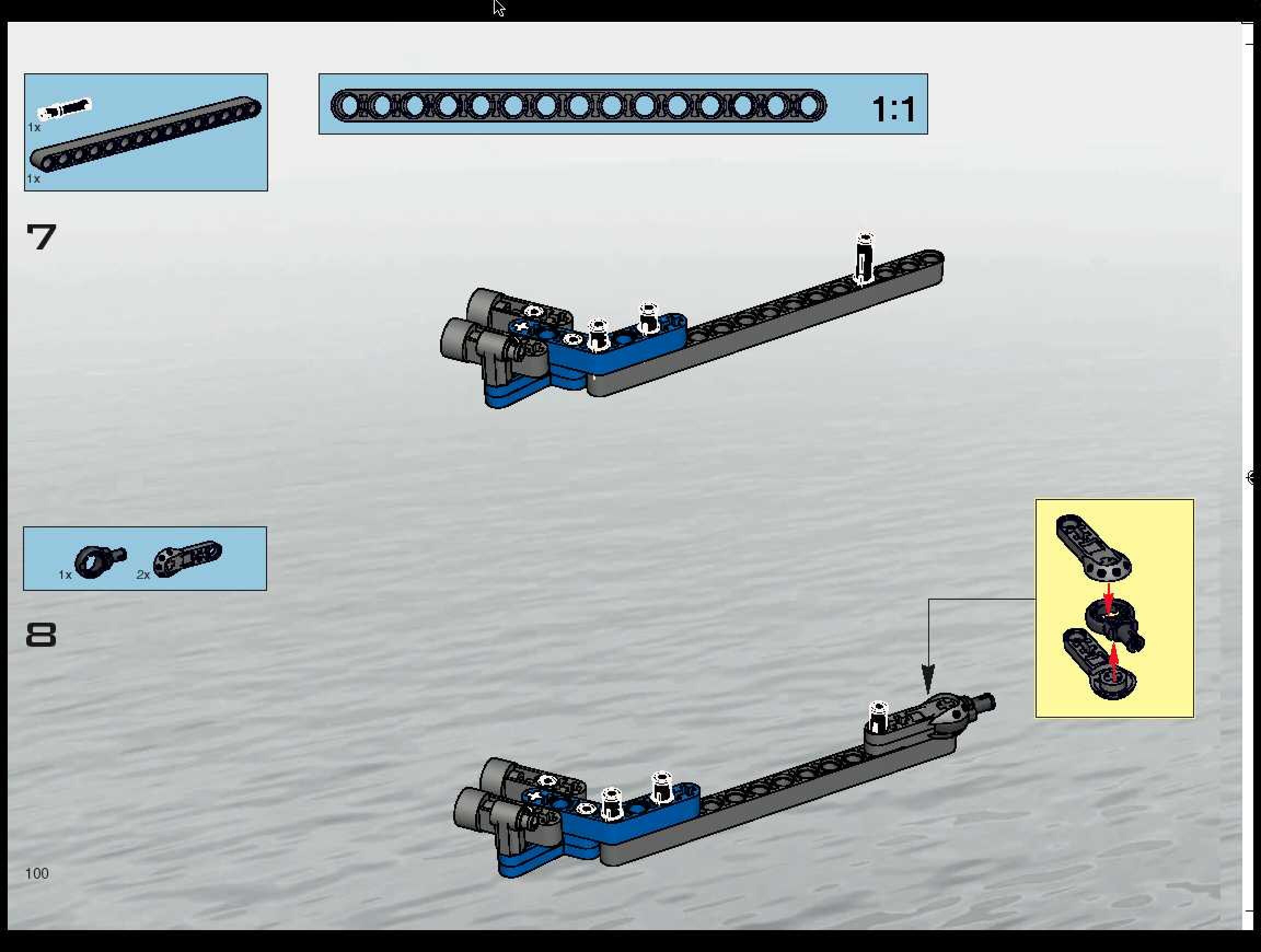 1x

1x

1:1

7

1x 2x

8

100