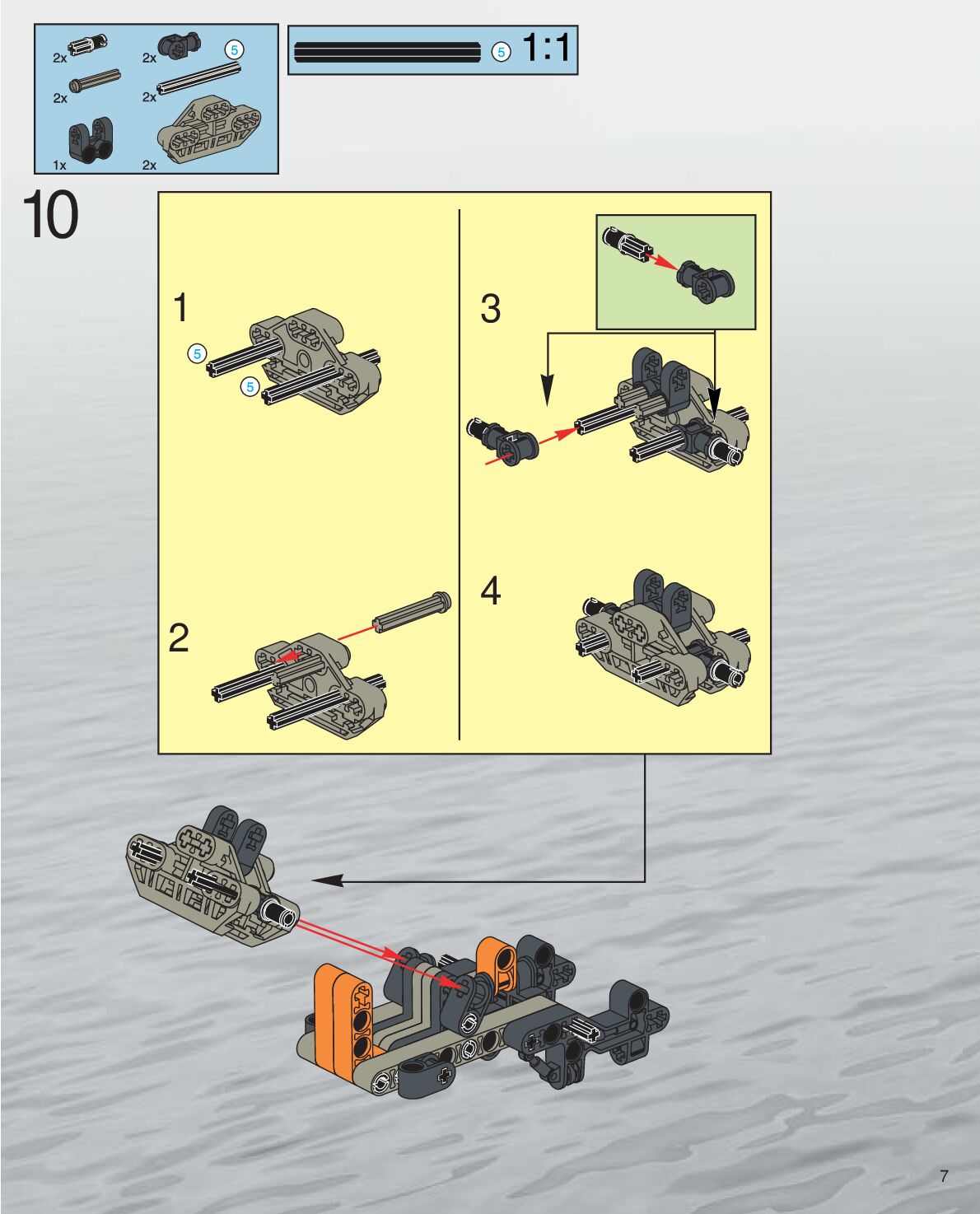 2x
2x
5
2x
2x
1x
2x

5 1:1

10

1
5
5

2

3

4

7