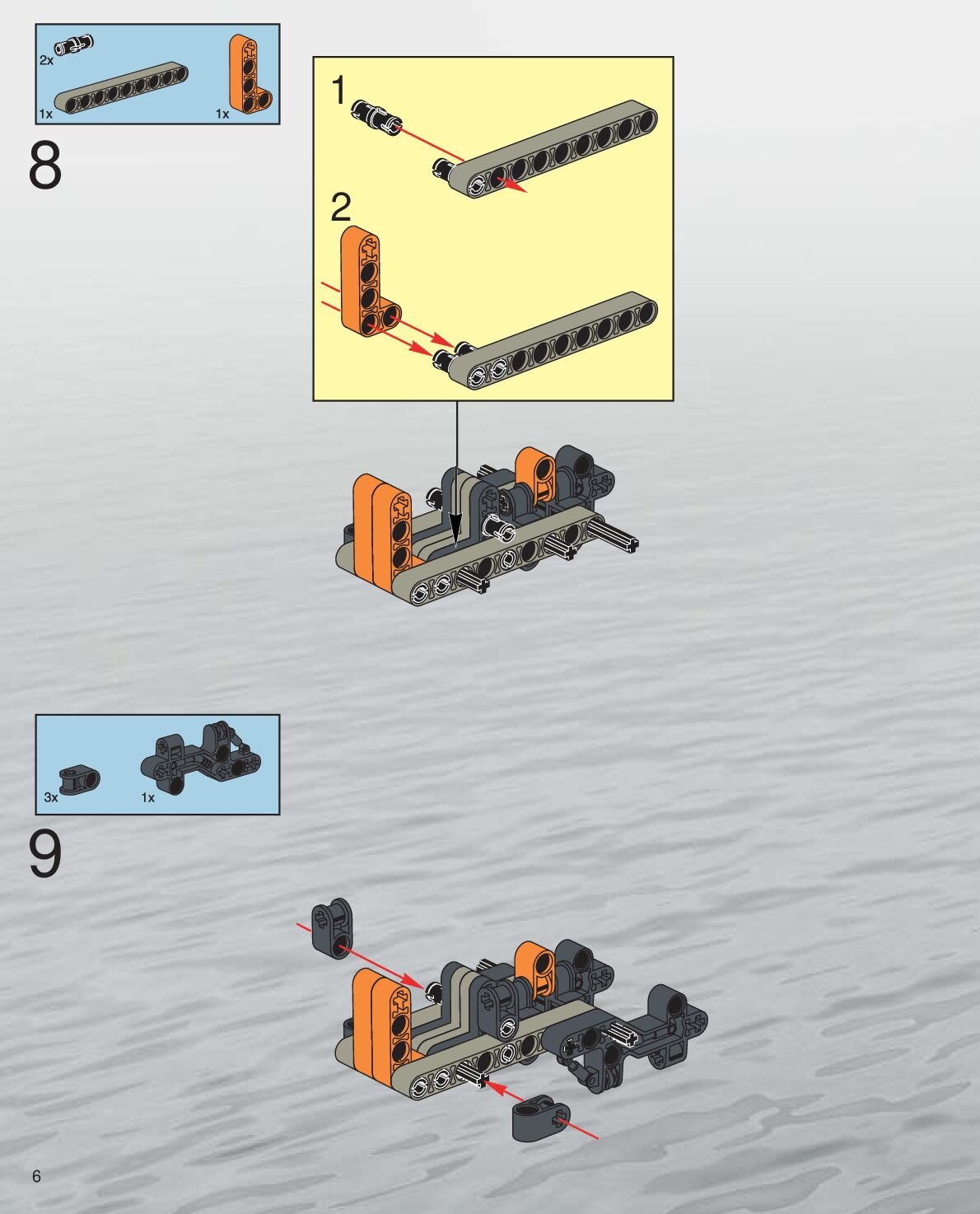 2x

1x

1x

8

1

2

3x

1x

9

6