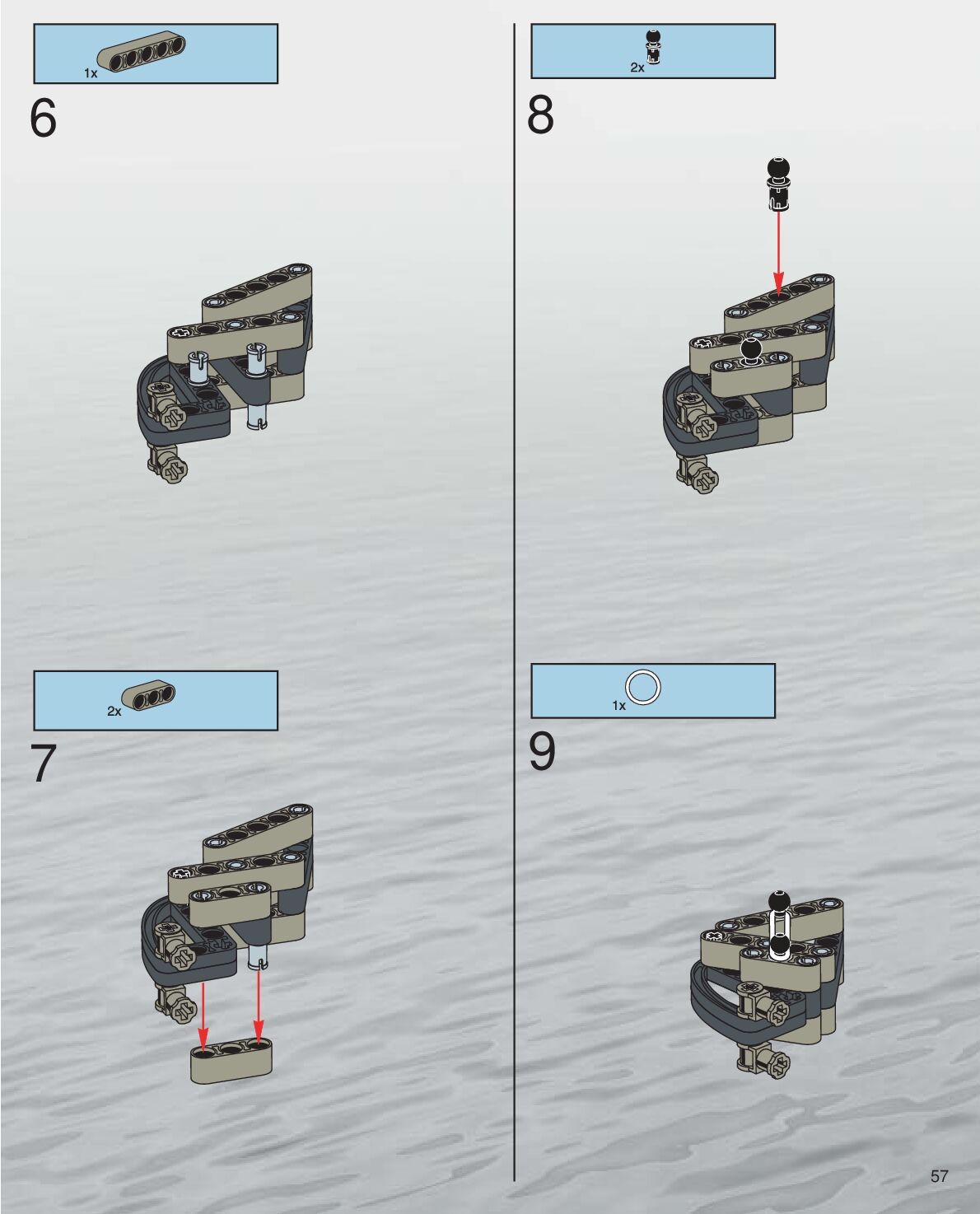 1x

6

2x

7

2x

8

1x

9

57