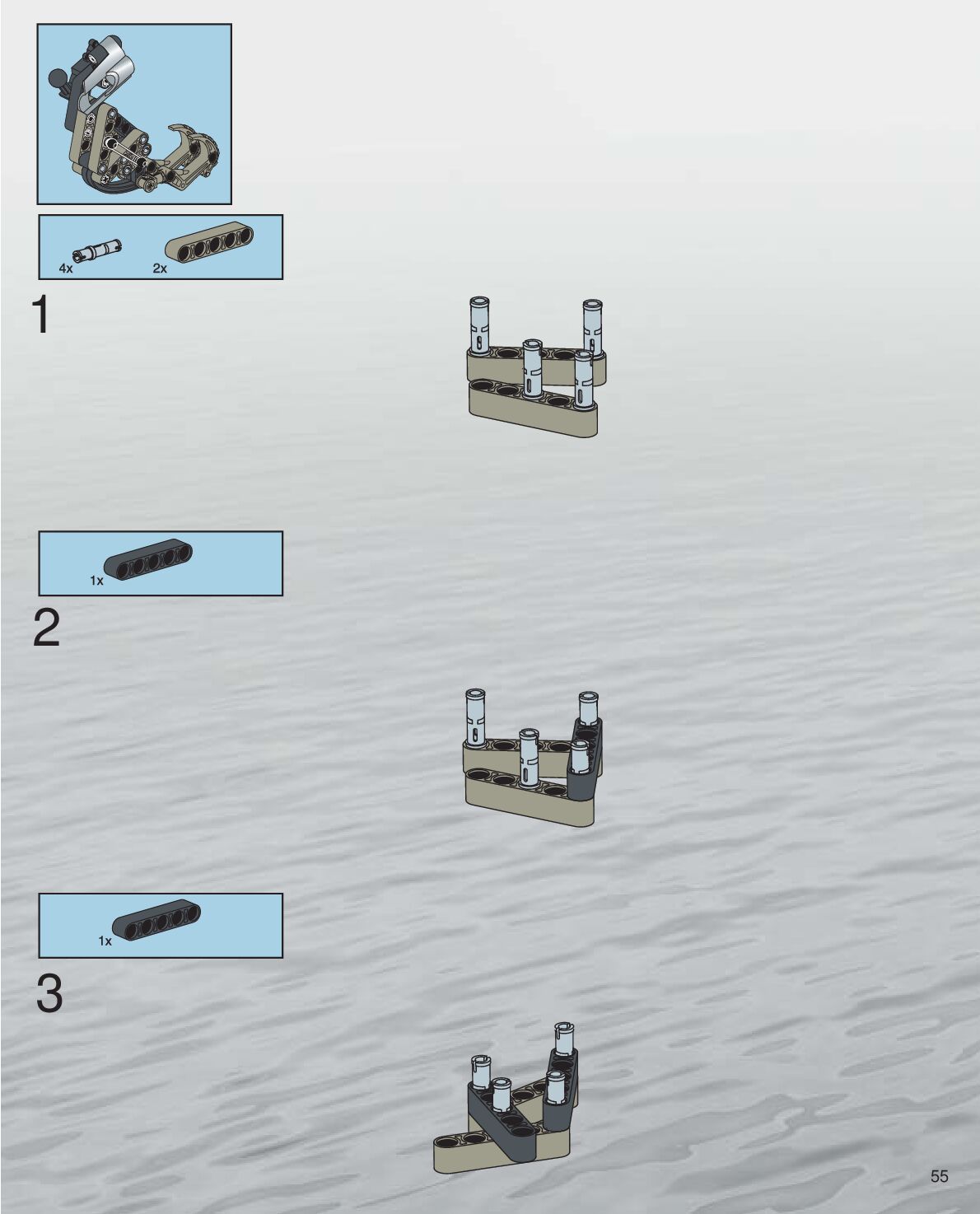 4x
2x
1

1x
2

1x
3

55