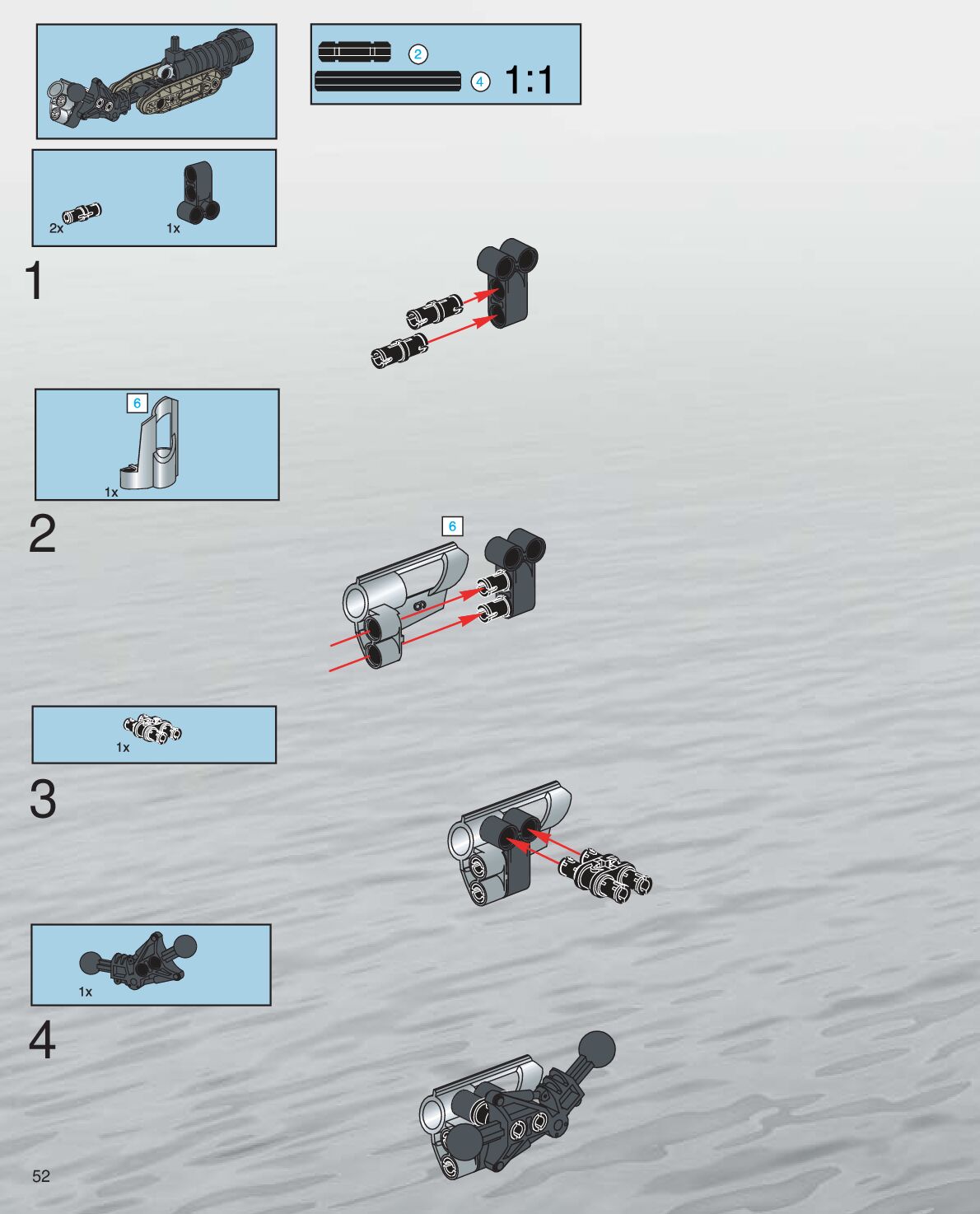 2
4
1:1

2x
1x

1

6
1x

2

6
6

1x

3

1x

4

52