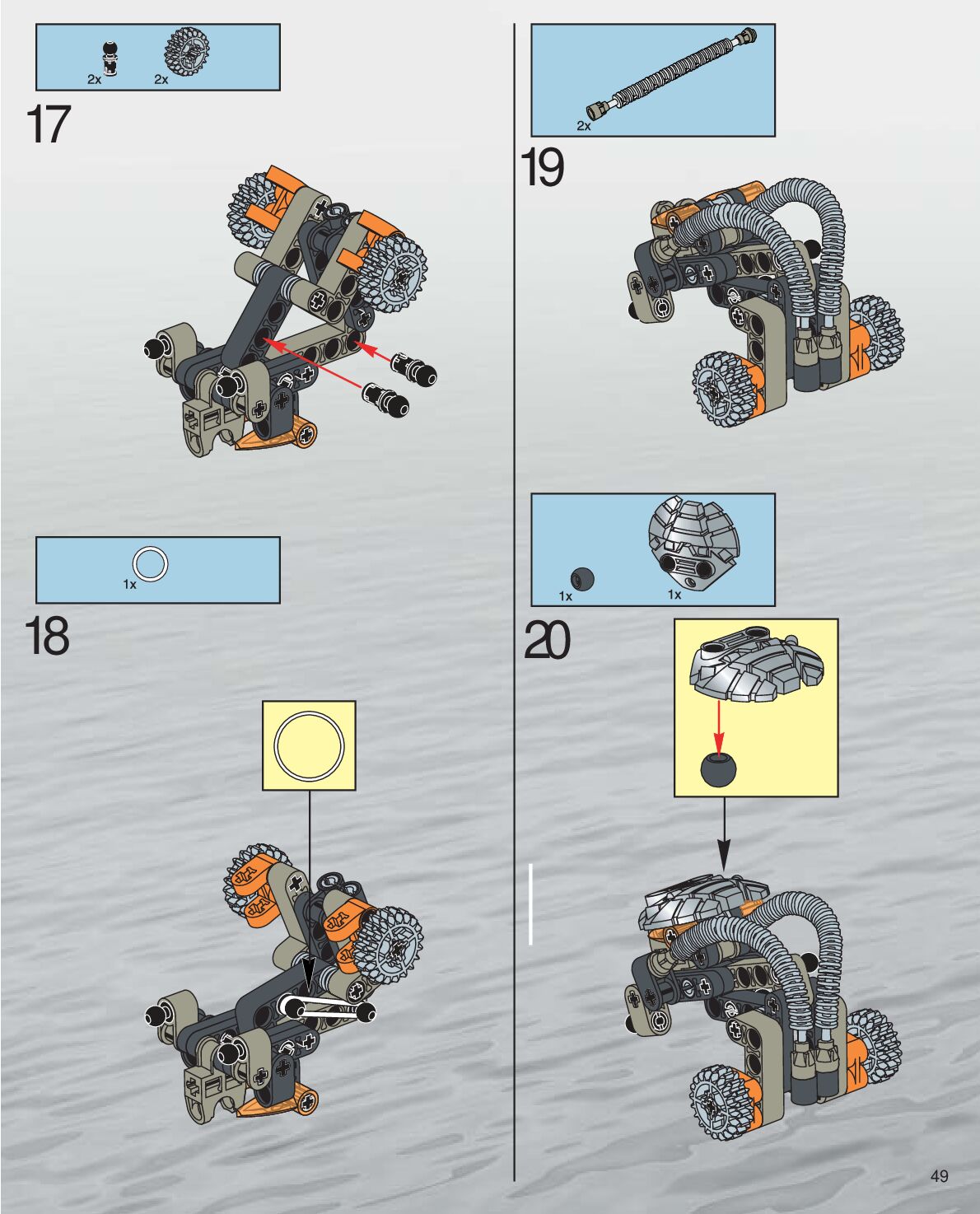 2x 2x

17

1x

18

2x

19

1x 1x

20

49