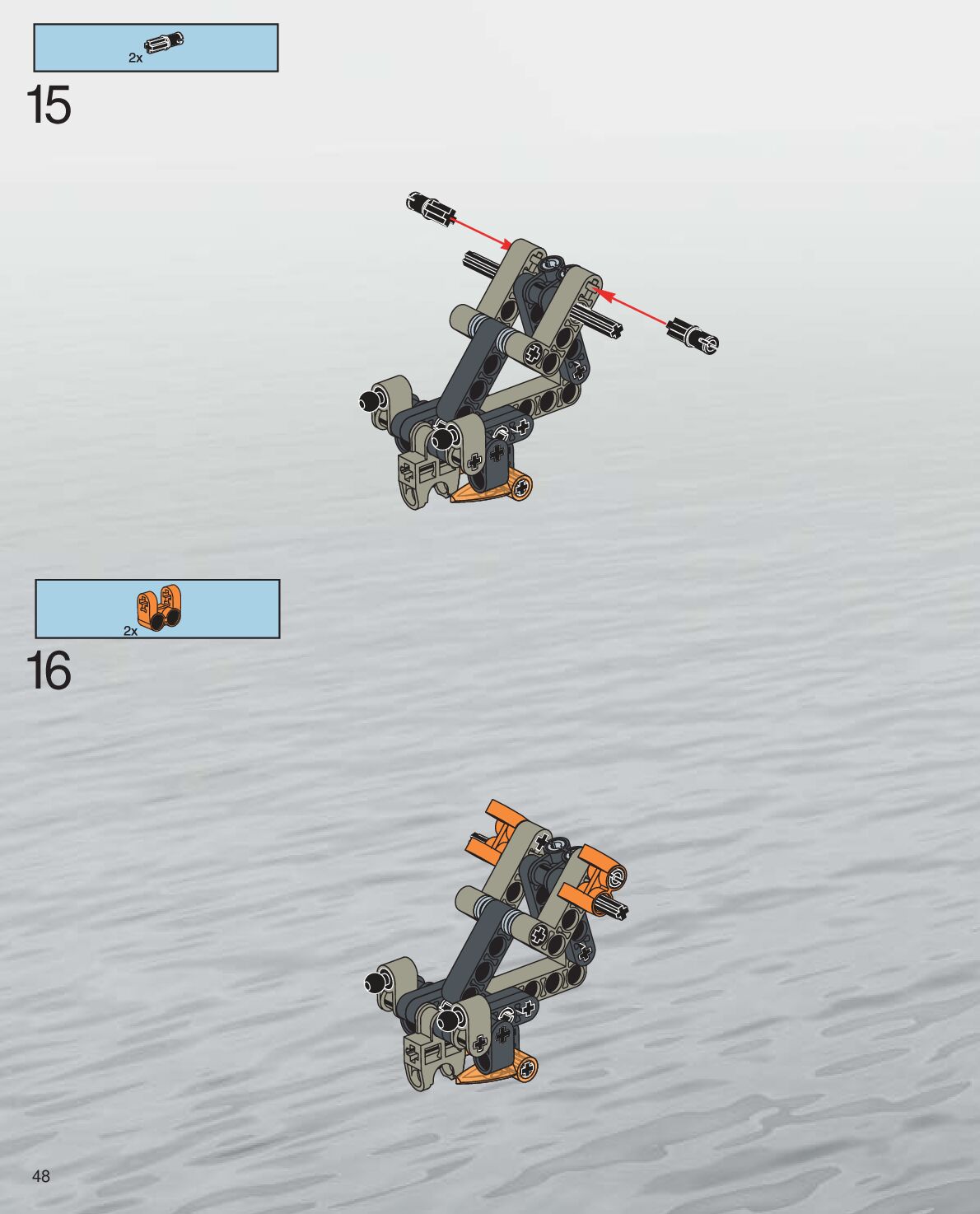 2x

15

2x

16

48