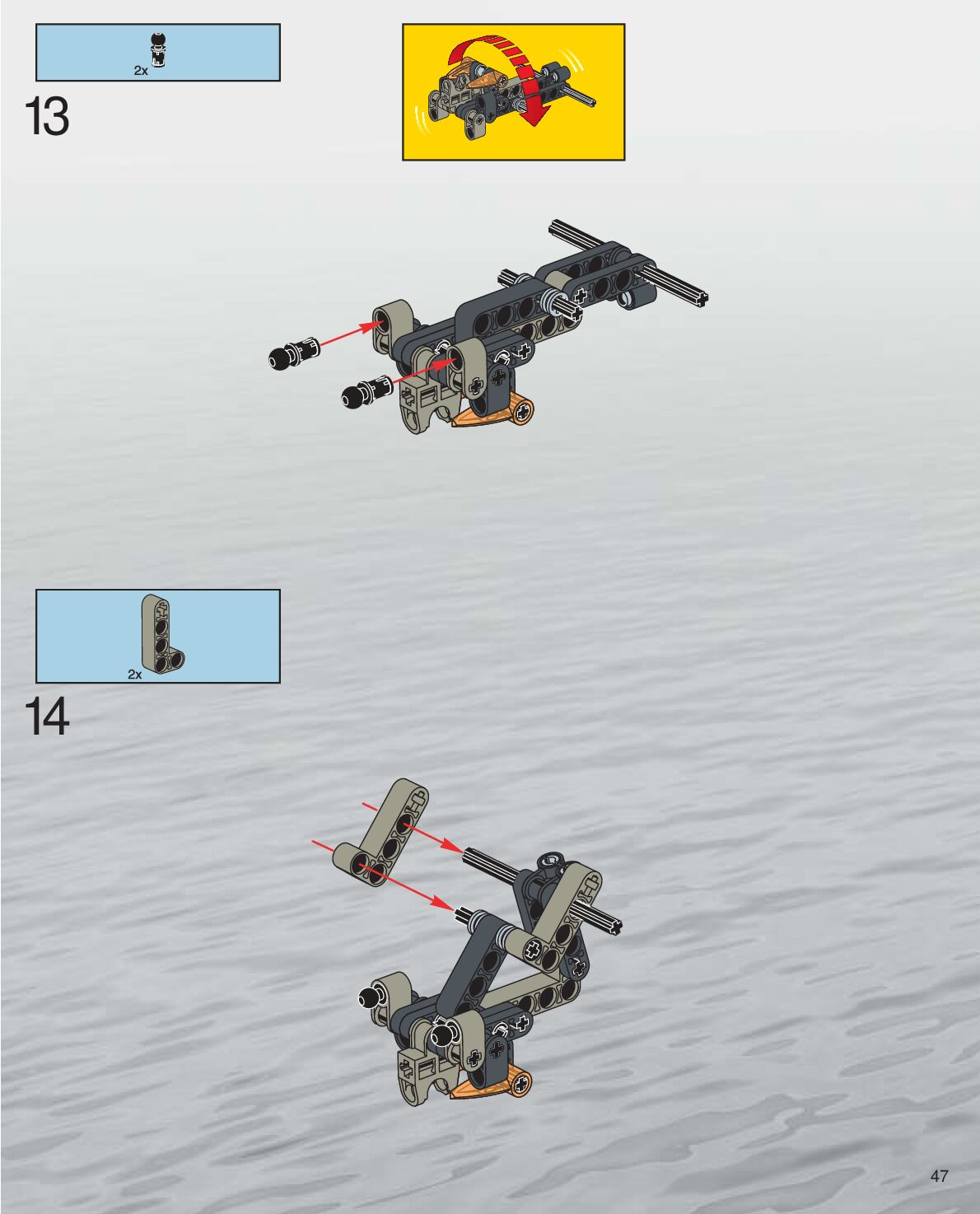 2x
13

2x
14

47