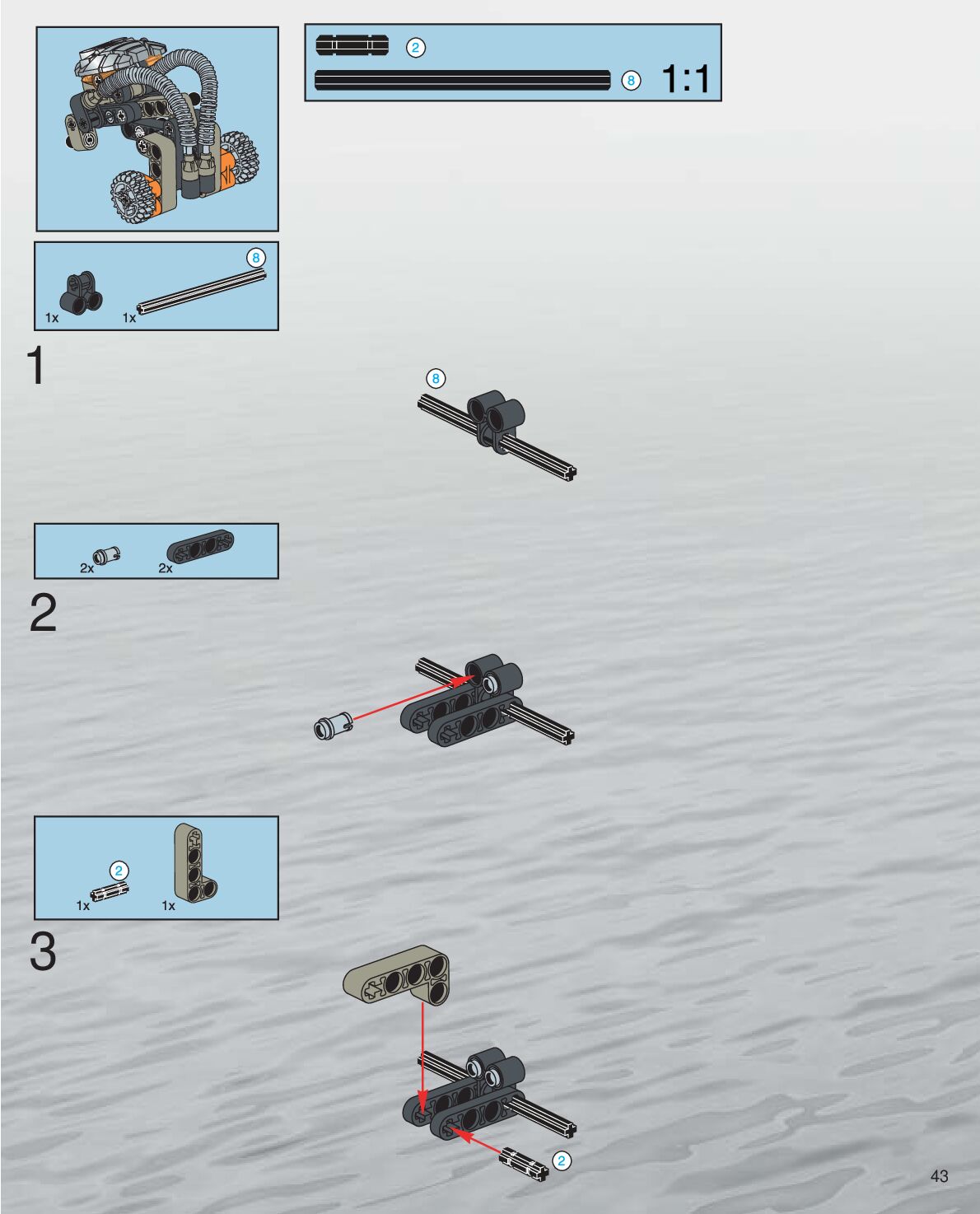 2

8

1:1

8

1x 1x

1

8

2x 2x

2

2

1x 1x

3

2

43