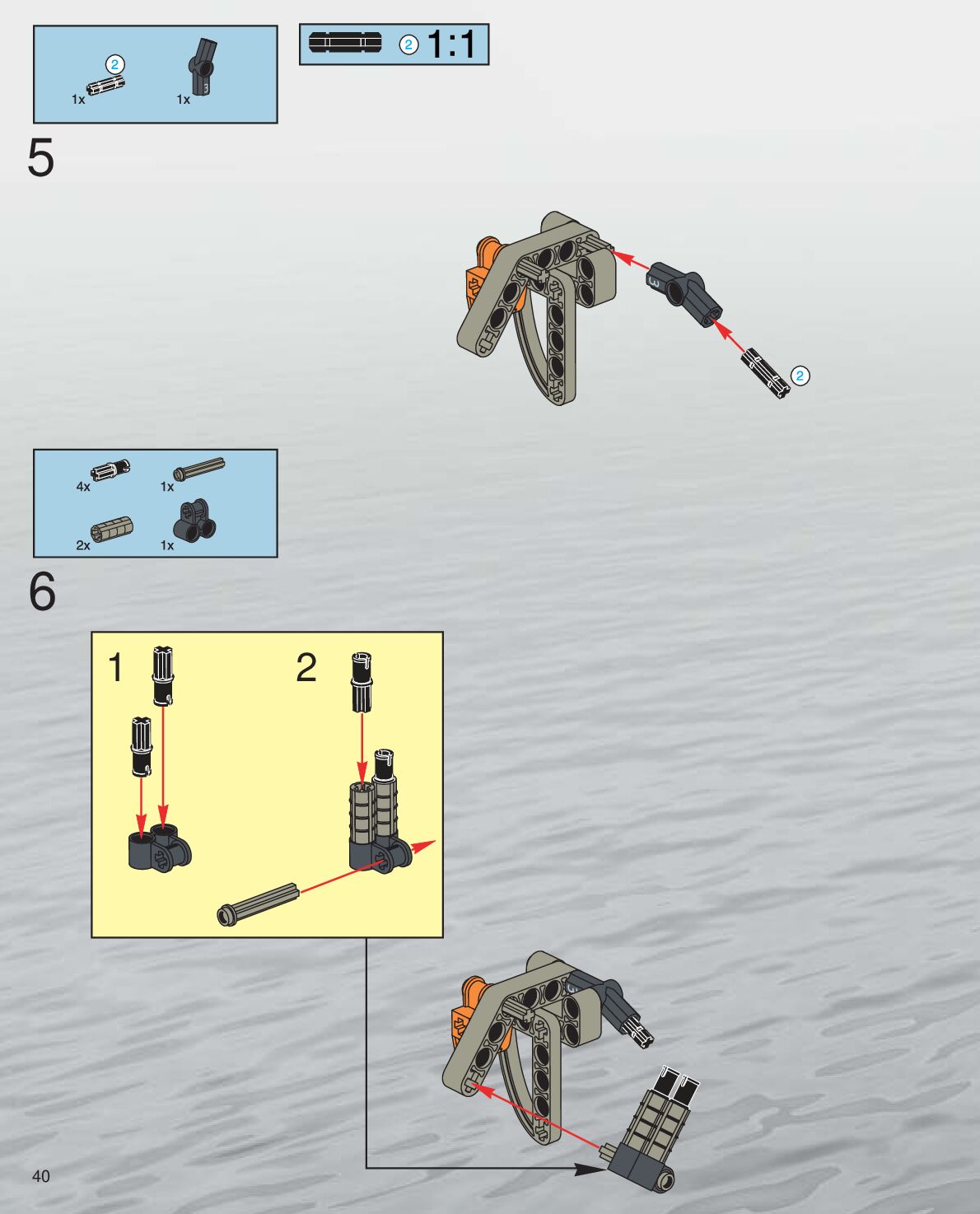 2
1x
3
1x

2 1:1

5

3

2

4x
1x
2x
1x

6

1

2

3

40