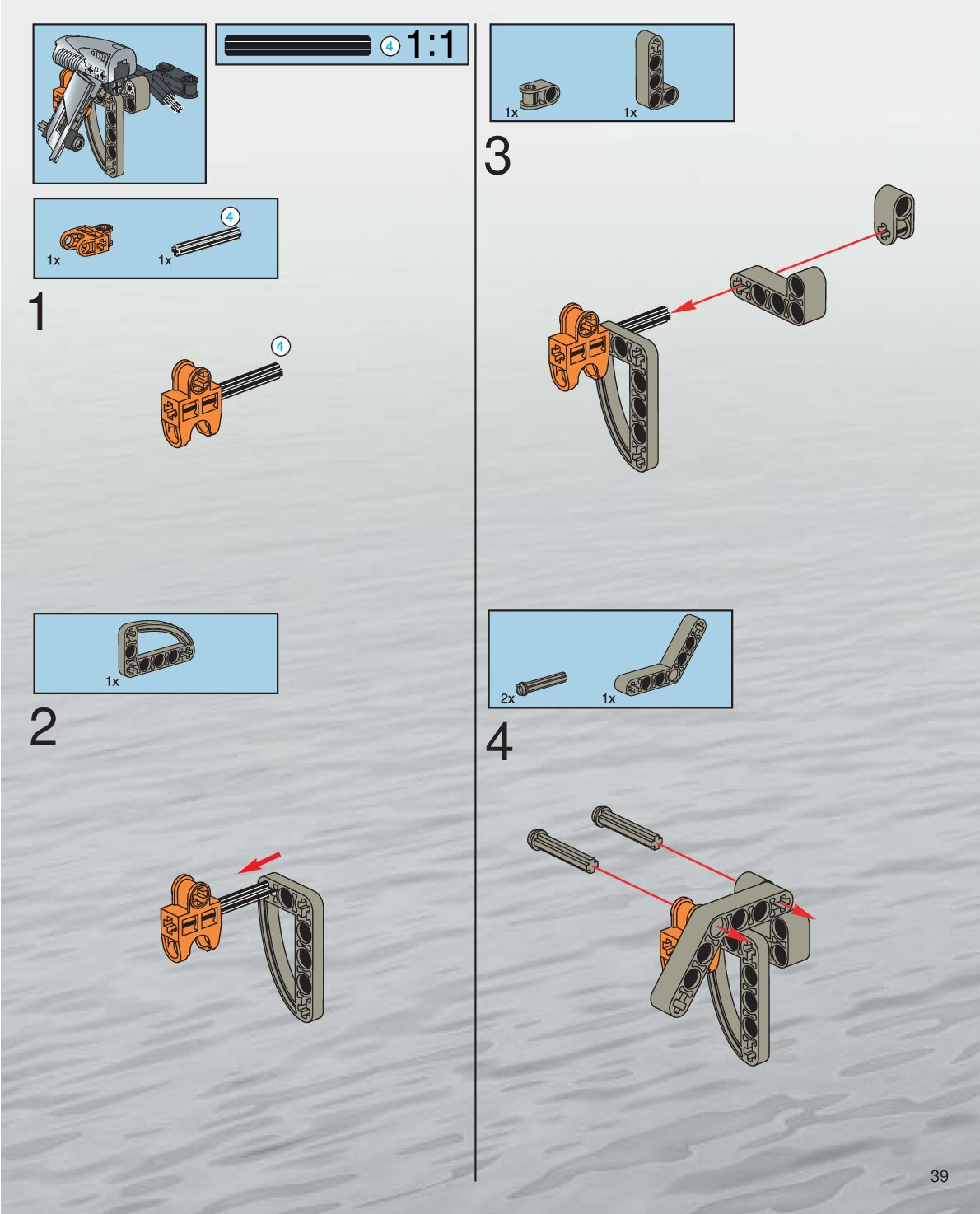 4 1:1

1x 1x 4

1

4

1x

2

1x 1x

3

2x 1x

4

39