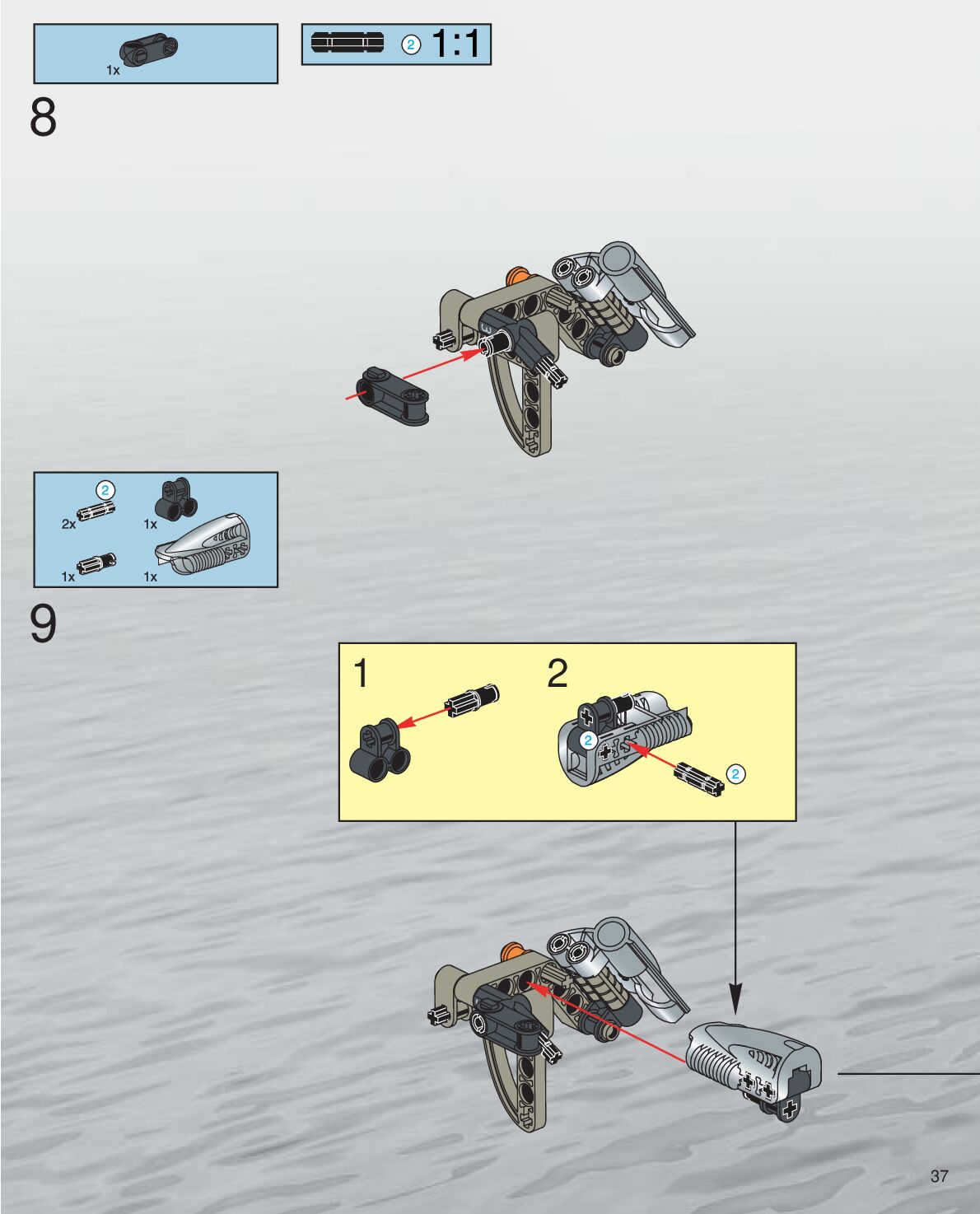 1x

2 1:1

8

3

2
2x
1x
1x
1x

9

1

2

2

2

37