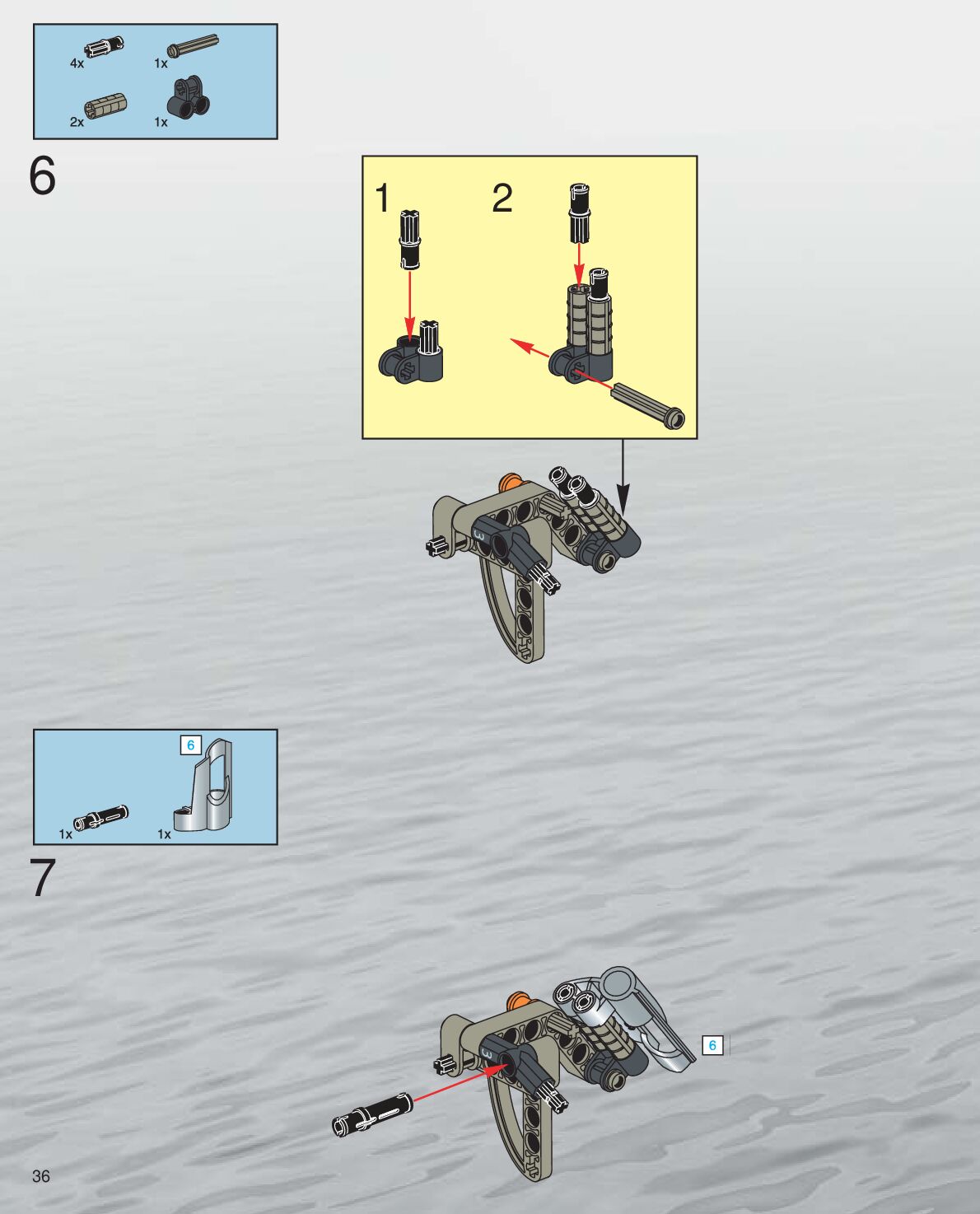 4x
1x
2x
1x
6
1
2
3
6
1x
1x
7
3
6
36