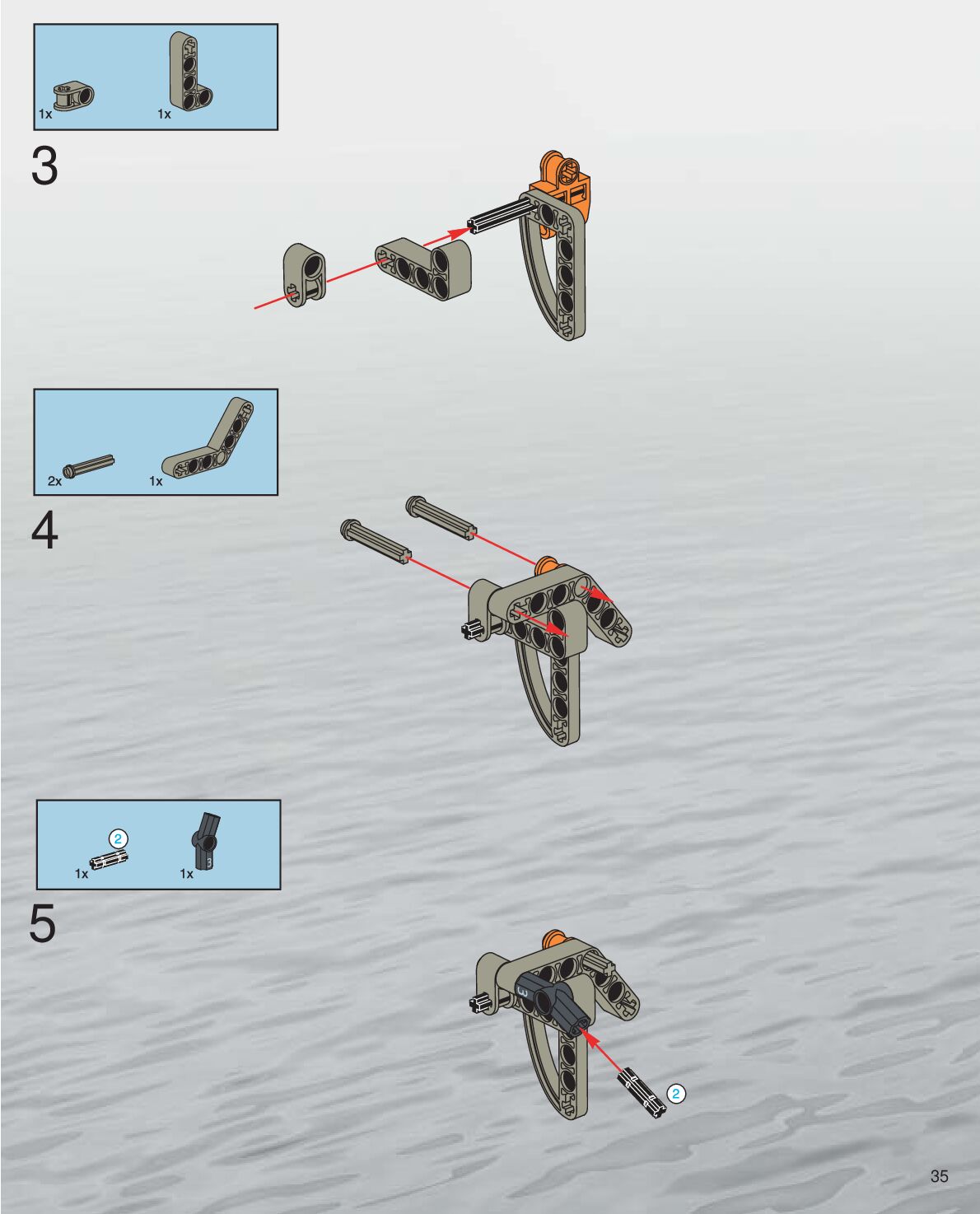 1x 1x

3

2x 1x

4

2
1x 1x 3

5

3

2

35